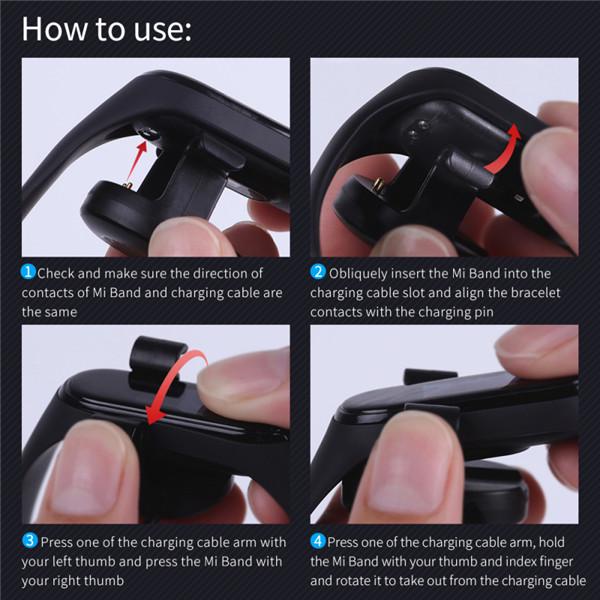 How to use:

1 Check and make sure the direction of contacts of Mi Band and charging cable are the same

2 Obliquely insert the Mi Band into the charging cable slot and align the bracelet contacts with the charging pin

3 Press one of the charging cable arm with your left thumb and press the Mi Band with your right thumb

4 Press one of the charging cable arm, hold the Mi Band with your thumb and index finger and rotate it to take out from the charging cable