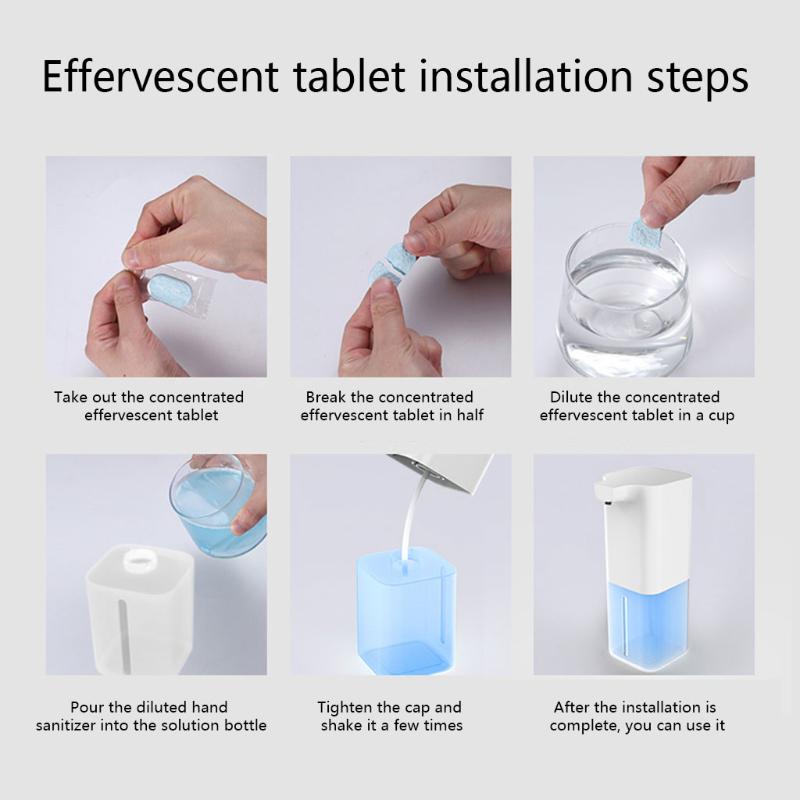 Effervescent tablet installation steps

Take out the concentrated effervescent tablet

Break the concentrated effervescent tablet in half

Dilute the concentrated effervescent tablet in a cup

Pour the diluted hand sanitizer into the solution bottle

Tighten the cap and shake it a few times

After the installation is complete, you can use it