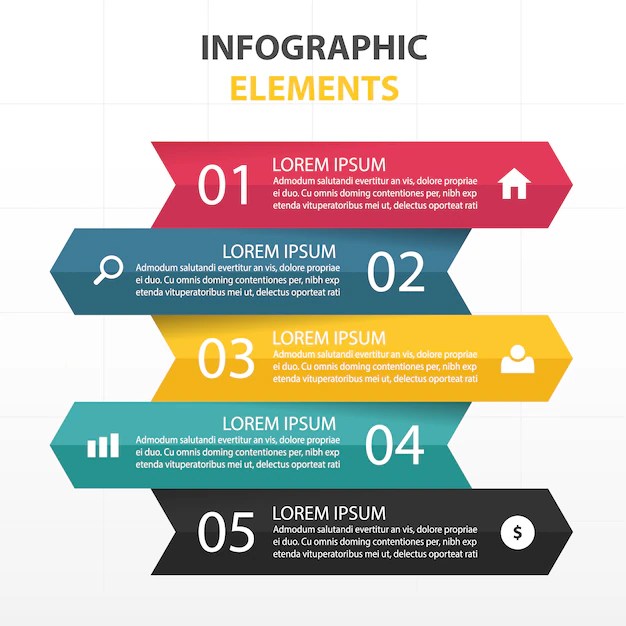 INFOGRAPHIC
ELEMENTS

01
LOREM IPSUM
Admodum salutandi evertitur an vis, dolore propriae ei duo. Cu omnis doming contentiones per, nibh exp etenda vituperatoribus mei ut, delectus oporteat rati

LOREM IPSUM
Admodum salutandi evertitur an vis, dolore propriae ei duo. Cu omnis doming contentiones per, nibh exp etenda vituperatoribus mei ut, delectus oporteat rati
02

03
LOREM IPSUM
Admodum salutandi evertitur an vis, dolore propriae ei duo. Cu omnis doming contentiones per, nibh exp etenda vituperatoribus mei ut, delectus oporteat rati

LOREM IPSUM
Admodum salutandi evertitur an vis, dolore propriae ei duo. Cu omnis doming contentiones per, nibh exp etenda vituperatoribus mei ut, delectus oporteat rati
04

05
LOREM IPSUM
Admodum salutandi evertitur an vis, dolore propriae ei duo. Cu omnis doming contentiones per, nibh exp etenda vituperatoribus mei ut, delectus oporteat rati

$