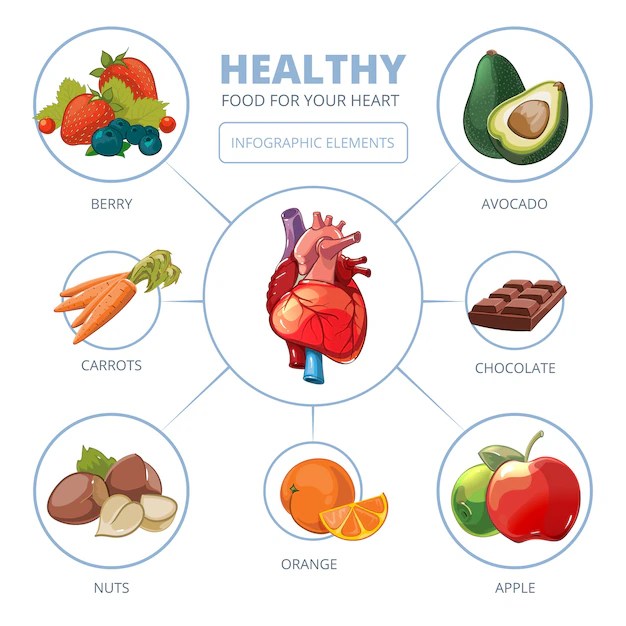 HEALTHY
FOOD FOR YOUR HEART

INFOGRAPHIC ELEMENTS

BERRY

AVOCADO

CARROTS

CHOCOLATE

NUTS

ORANGE

APPLE