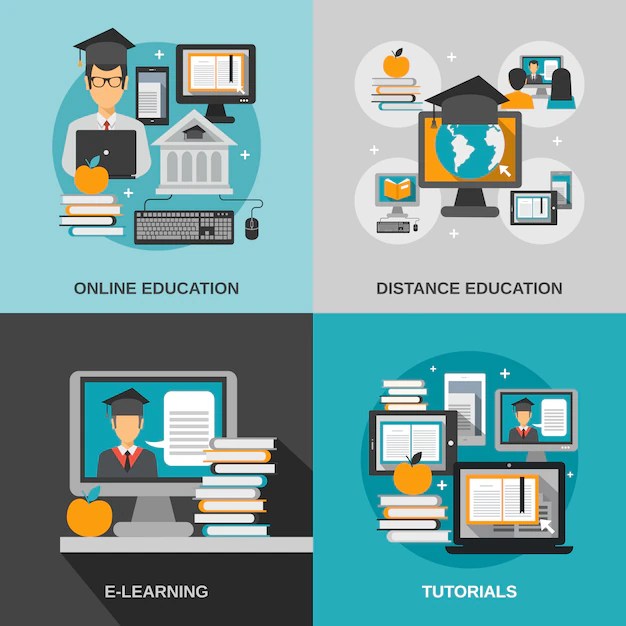 ONLINE EDUCATION

DISTANCE EDUCATION

E-LEARNING

TUTORIALS