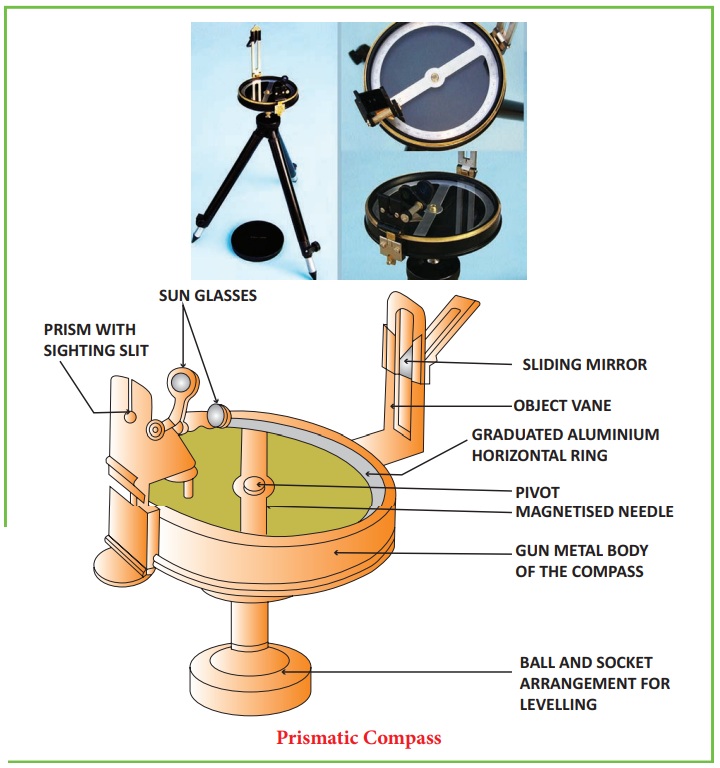 SUN GLASSES

PRISM WITH SIGHTING SLIT

SLIDING MIRROR

OBJECT VANE

GRADUATED ALUMINIUM HORIZONTAL RING

PIVOT

MAGNETISED NEEDLE

GUN METAL BODY OF THE COMPASS

BALL AND SOCKET ARRANGEMENT FOR LEVELLING

Prismatic Compass