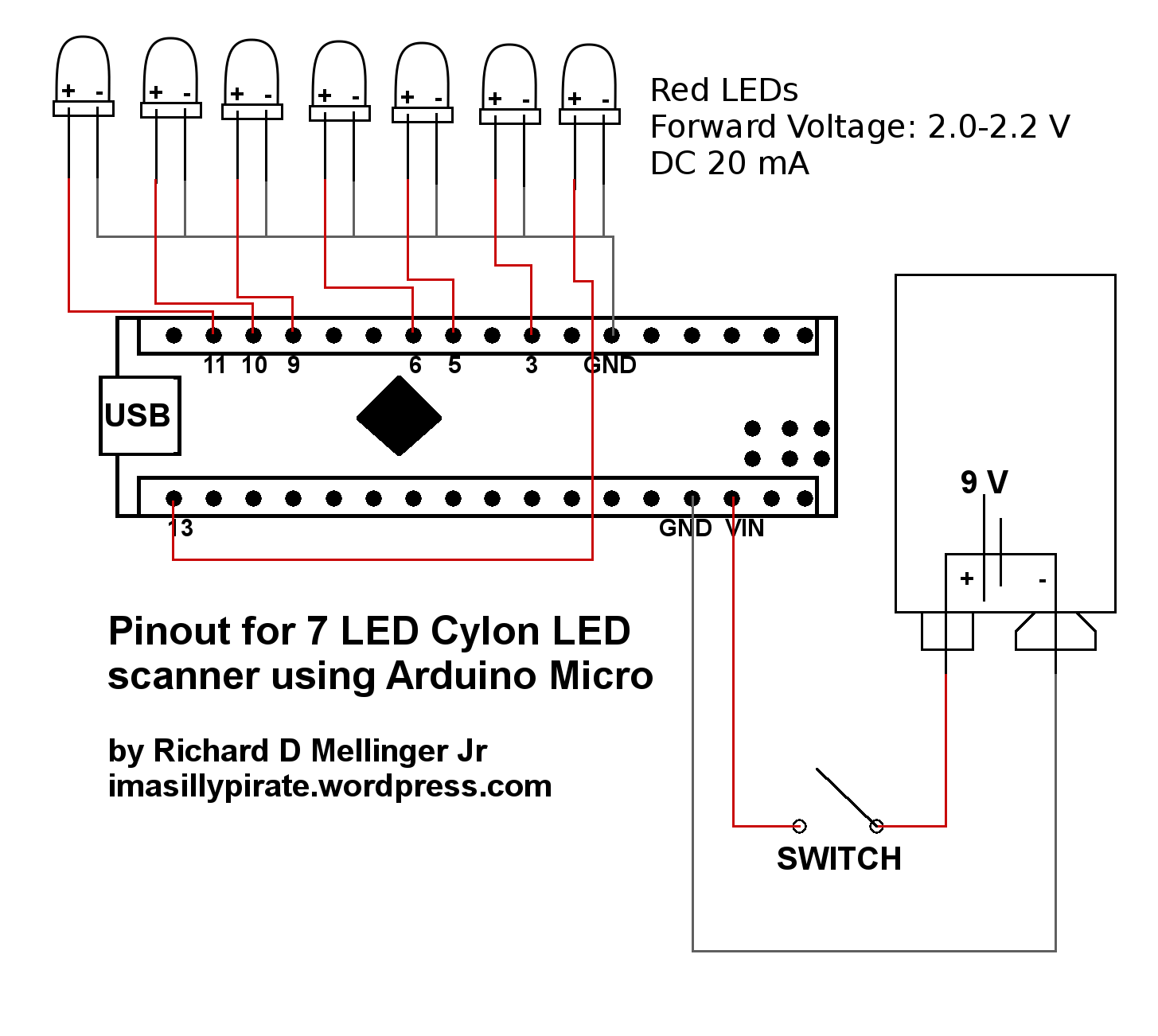 + - + - + - + - + - + - + -

Red LEDs
Forward Voltage: 2.0-2.2 V
DC 20 mA

11 10 9 6 5 3 GND

USB

13 GND VIN

9 V

+ -

Pinout for 7 LED Cylon LED scanner using Arduino Micro

by Richard D Mellinger Jr
imasillypirate.wordpress.com

SWITCH