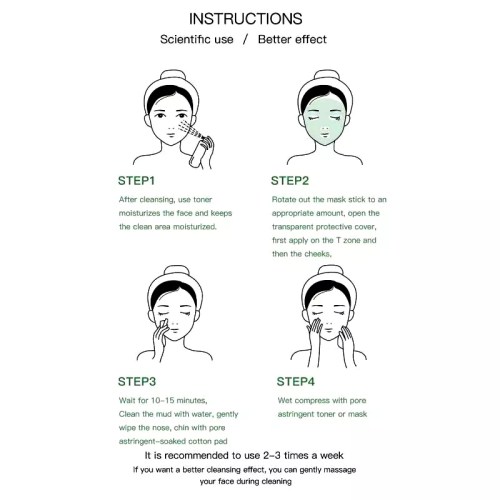 INSTRUCTIONS

Scientific use / Better effect

STEP1

After cleansing, use toner moisturizes the face and keeps the clean area moisturized.

STEP2

Rotate out the mask stick to an appropriate amount, open the transparent protective cover, first apply on the T zone and then the cheeks.

STEP3

Wait for 10-15 minutes, Clean the mud with water, gently wipe the nose, chin with pore astringent-soaked cotton pad

STEP4

Wet compress with pore astringent toner or mask

It is recommended to use 2-3 times a week

If you want a better cleansing effect, you can gently massage your face during cleaning