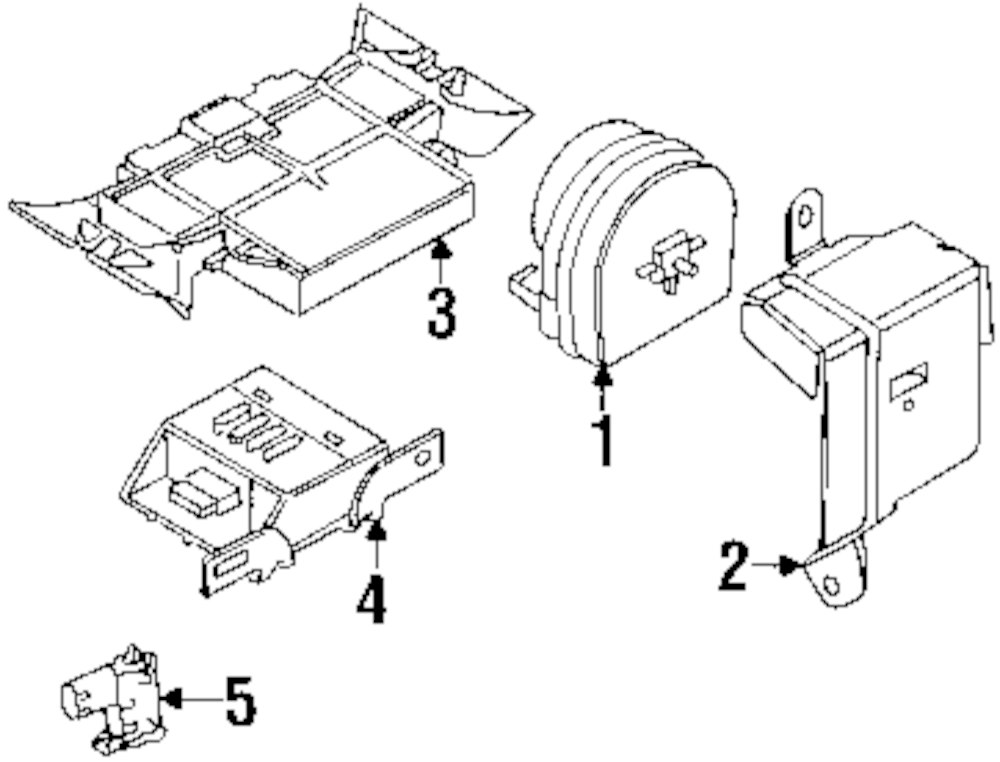 3
1
2
4
5