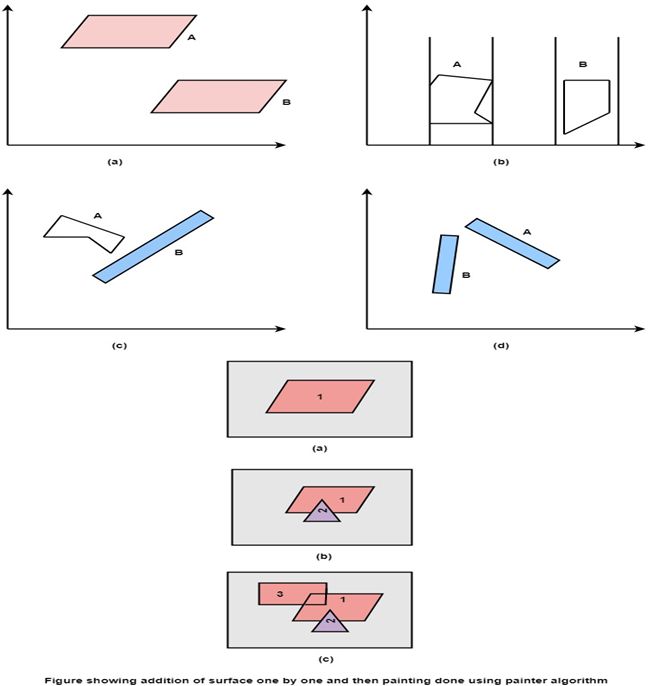 A

B

(a)

A

B

(b)

A

B

(c)

A

B

(d)

1

(a)

1

2

(b)

3

1

2

(c)

Figure showing addition of surface one by one and then painting done using painter algorithm