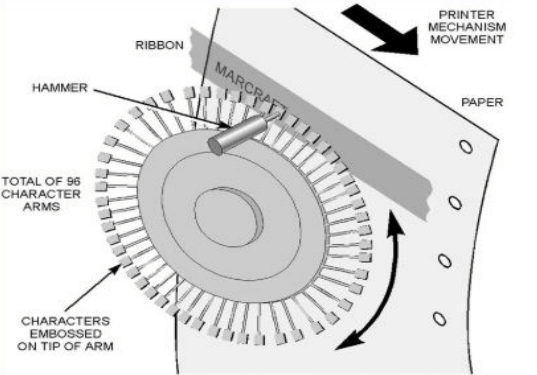 PRINTER MECHANISM MOVEMENT

RIBBON

MARCRAFT

HAMMER

PAPER

TOTAL OF 96 CHARACTER ARMS

CHARACTERS EMBOSSED ON TIP OF ARM