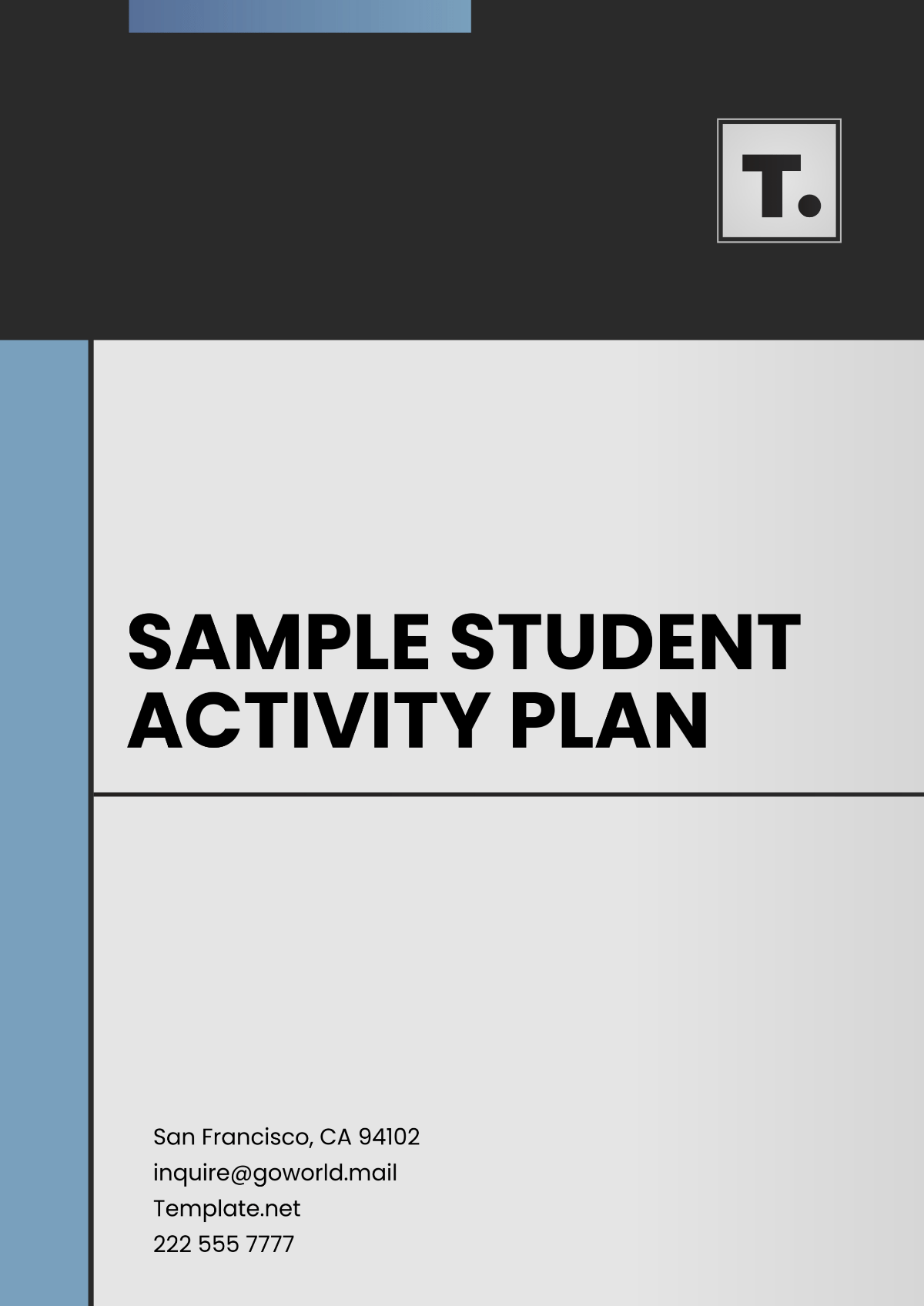 T.

SAMPLE STUDENT ACTIVITY PLAN

San Francisco, CA 94102
inquire@goworld.mail
Template.net
222 555 7777