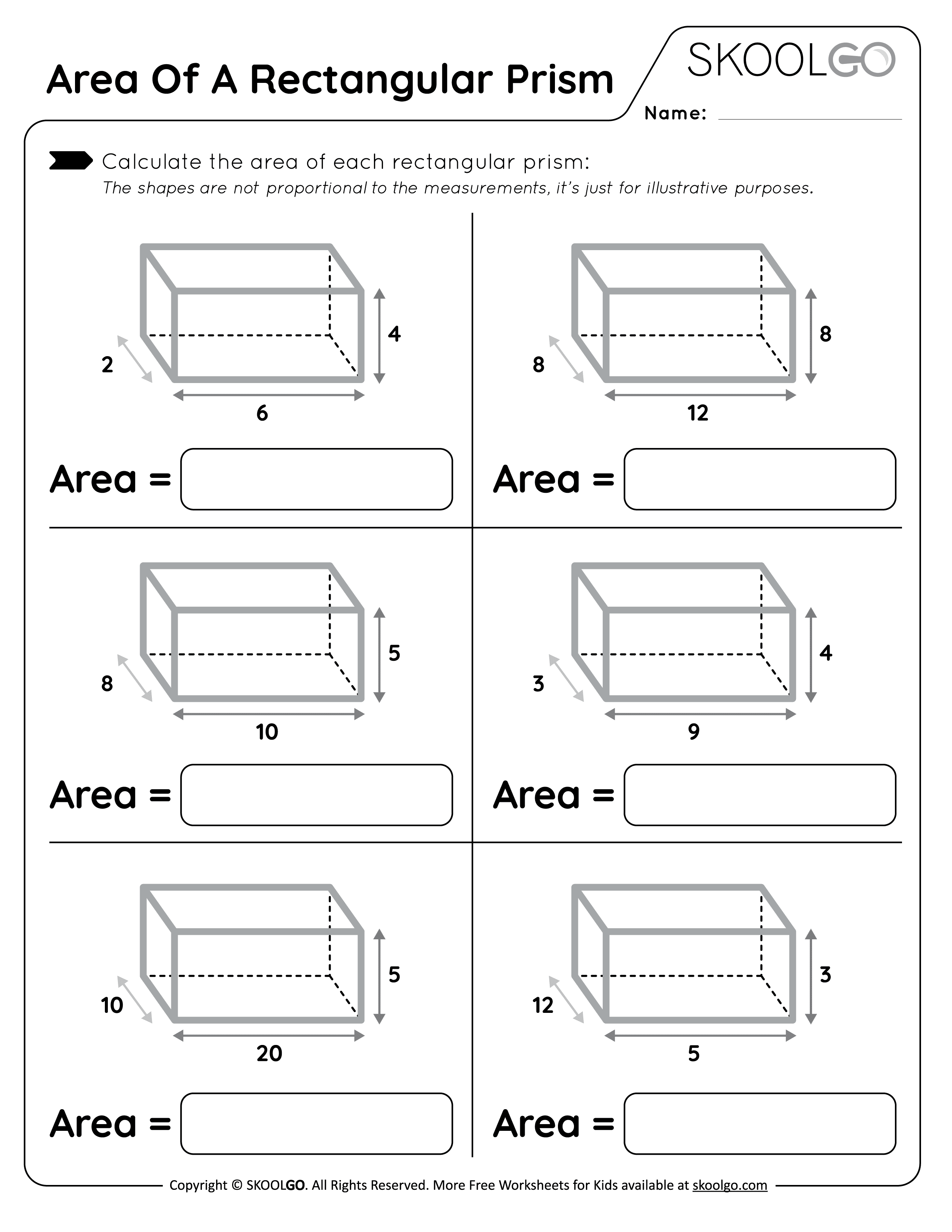 Area Of A Rectangular Prism

SKOOLGO

Name:

Calculate the area of each rectangular prism:
The shapes are not proportional to the measurements, it's just for illustrative purposes.

2
4
6

Area =

8
8
12

Area =

8
5
10

Area =

3
4
9

Area =

10
5
20

Area =

12
3
5

Area =

Copyright © SKOOLGO. All Rights Reserved. More Free Worksheets for Kids available at skoolgo.com