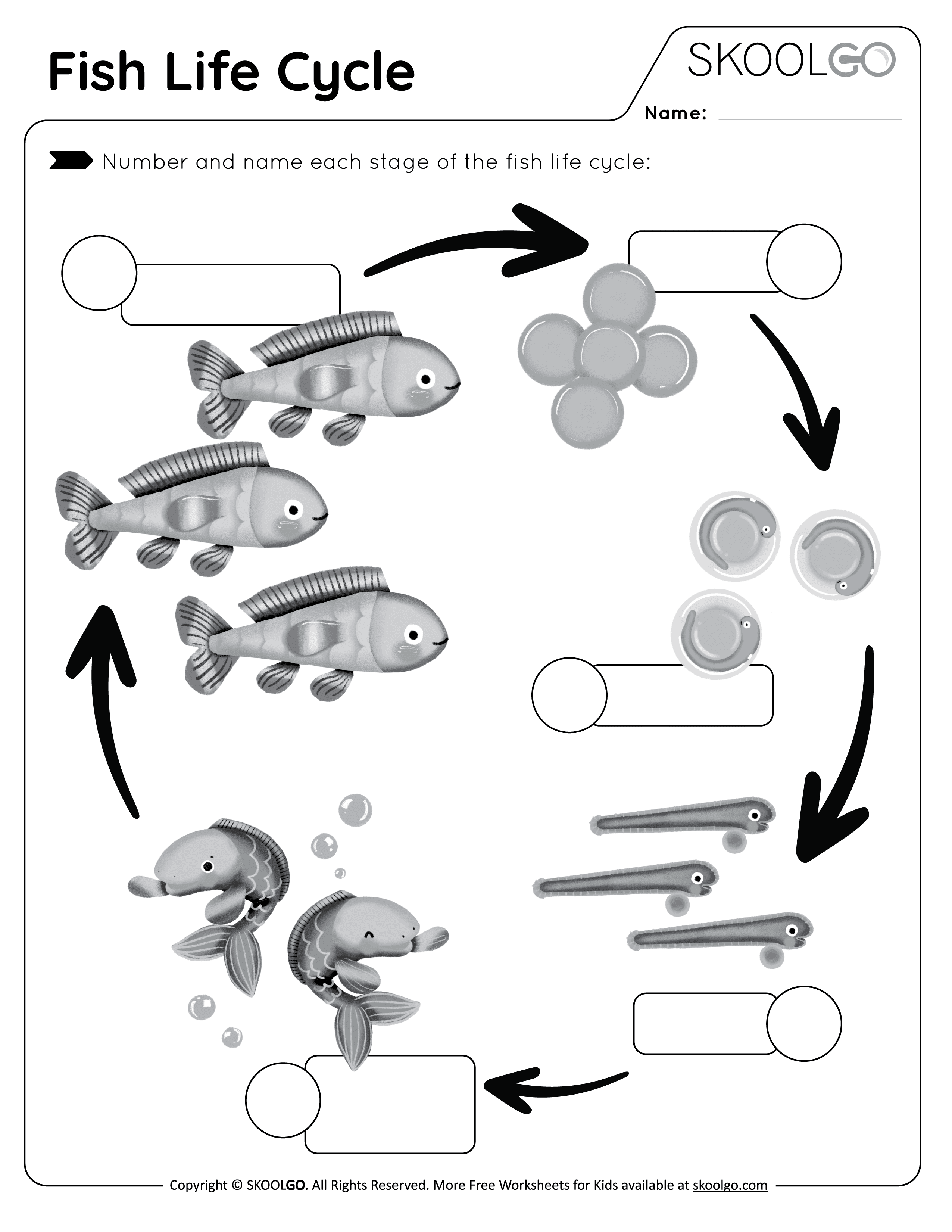 Fish Life Cycle

SKOOLGO

Name:

Number and name each stage of the fish life cycle:

Copyright © SKOOLGO. All Rights Reserved. More Free Worksheets for Kids available at skoolgo.com