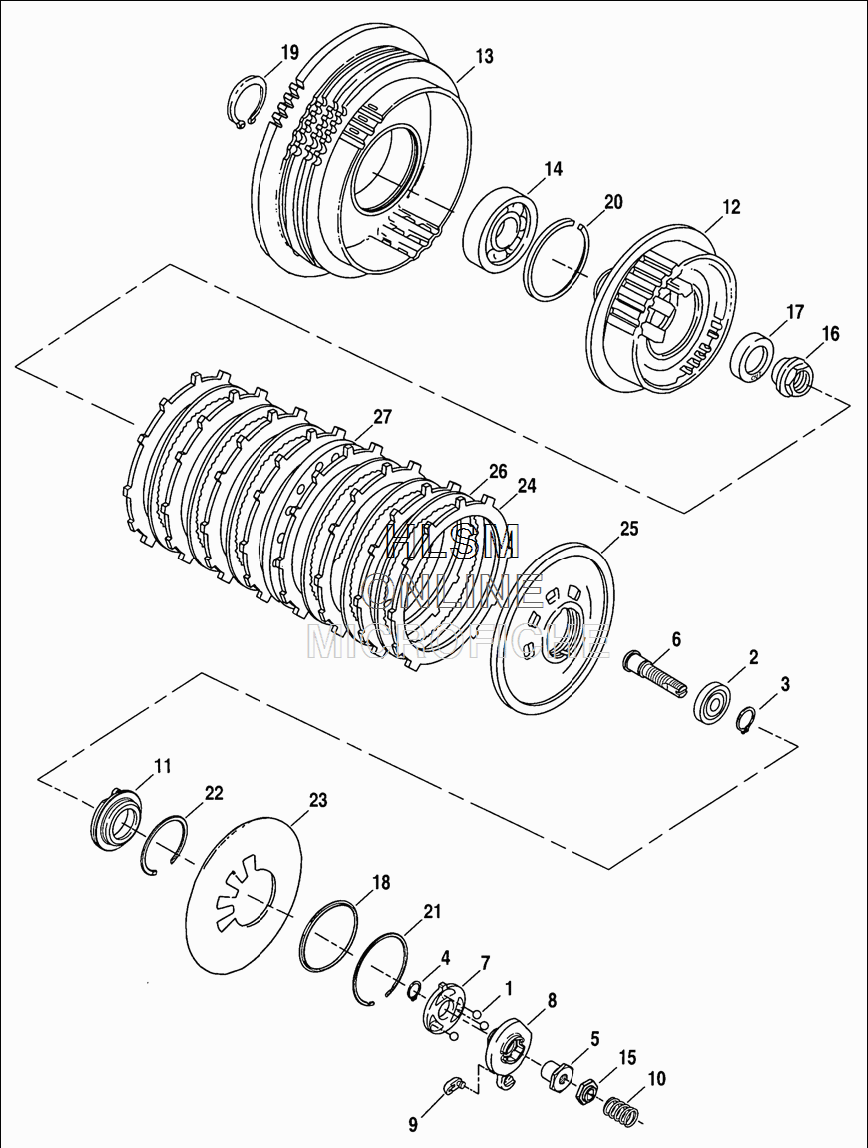 19
13
14
20
12
17
16
27
26
24
HLSM
ONLINE
MICROFICHE
25
6
2
3
11
22
23
18
21
4
7
1
8
5
15
10
9