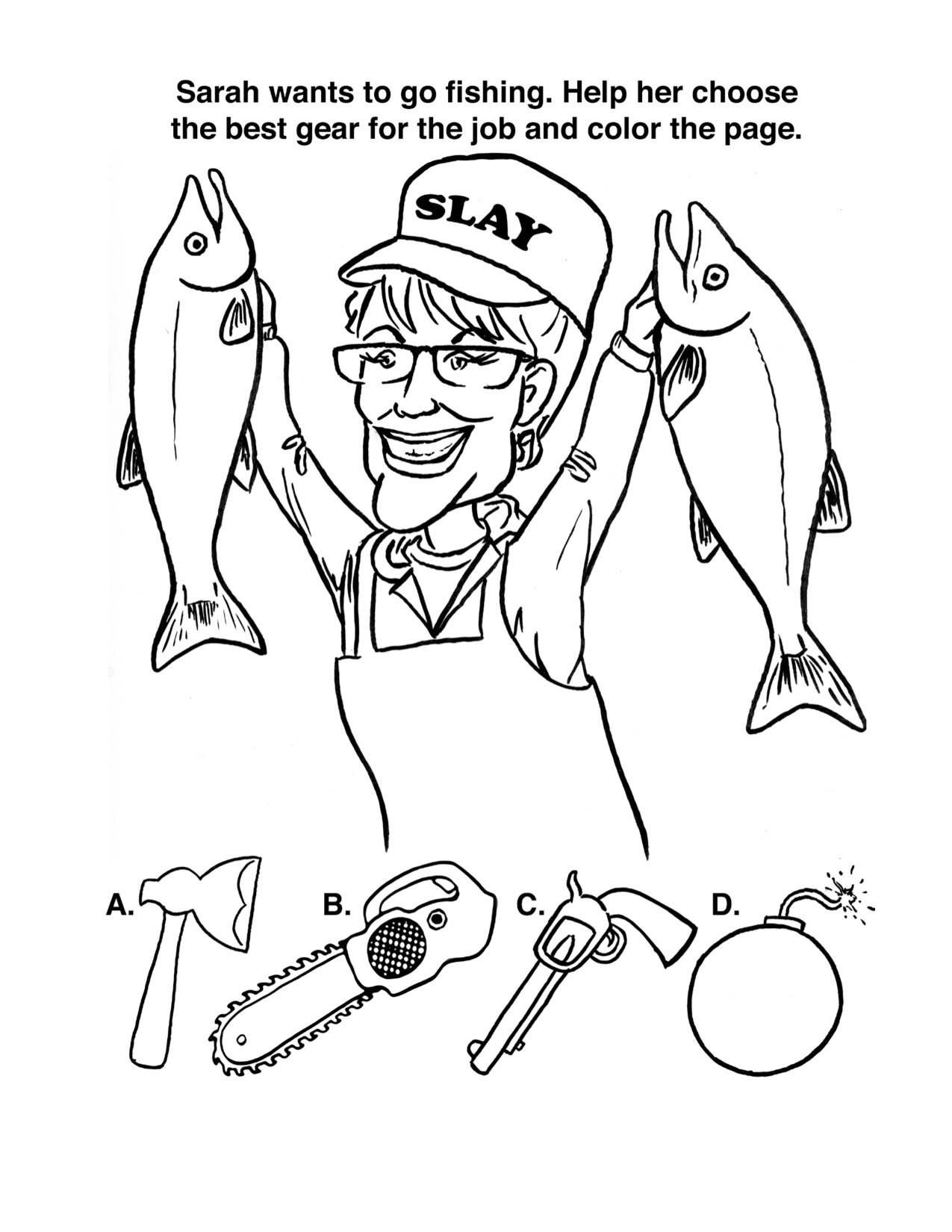 Sarah wants to go fishing. Help her choose the best gear for the job and color the page.

SLAY

A.

B.

C.

D.