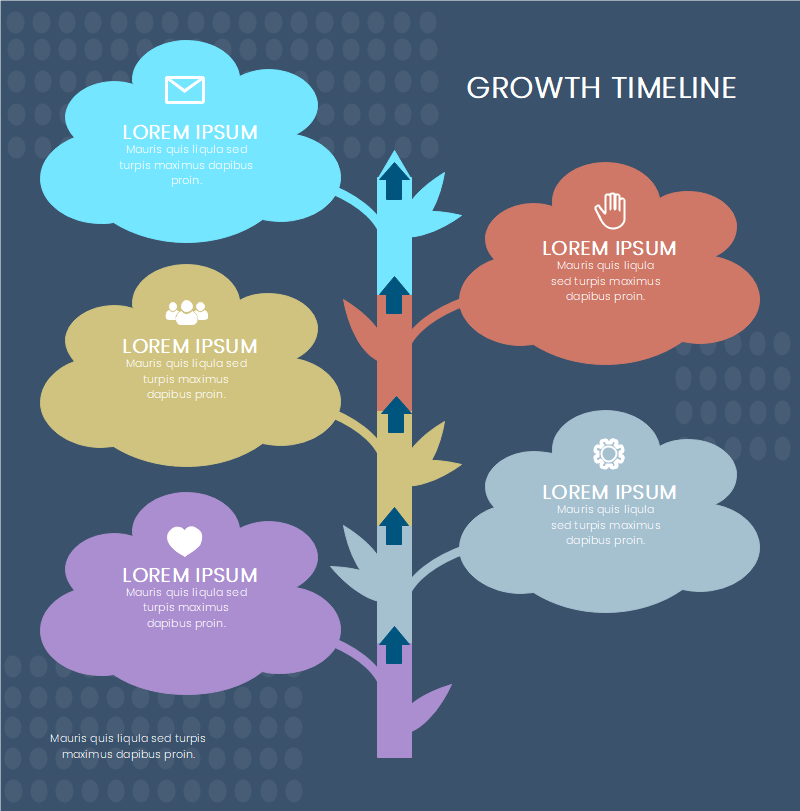 GROWTH TIMELINE

LOREM IPSUM
Mauris quis liqula sed turpis maximus dapibus proin.

LOREM IPSUM
Mauris quis liqula sed turpis maximus dapibus proin.

LOREM IPSUM
Mauris quis liqula sed turpis maximus dapibus proin.

LOREM IPSUM
Mauris quis liqula sed turpis maximus dapibus proin.

LOREM IPSUM
Mauris quis liqula sed turpis maximus dapibus proin.

Mauris quis liqula sed turpis maximus dapibus proin.