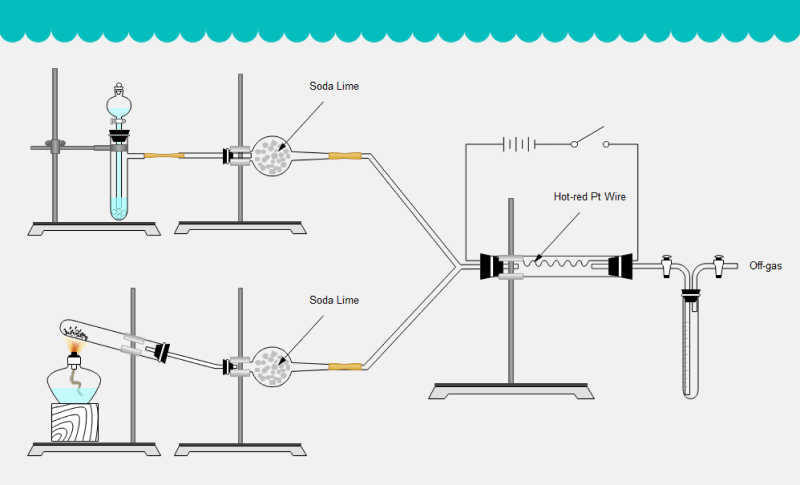 Soda Lime

Hot-red Pt Wire

Off-gas

Soda Lime