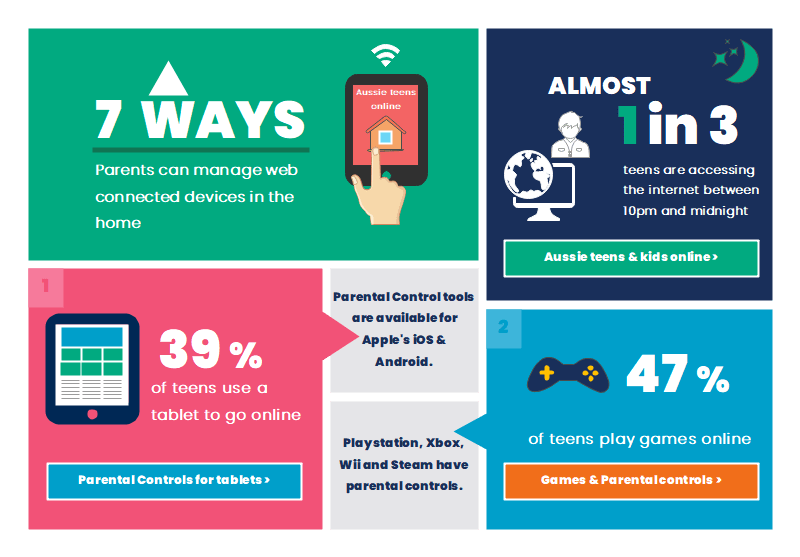 7 WAYS

Parents can manage web connected devices in the home

Aussie teens online

ALMOST 1 in 3

teens are accessing the internet between 10pm and midnight

Aussie teens & kids online >

1

39 %

of teens use a tablet to go online

Parental Controls for tablets >

Parental Control tools are available for Apple's iOS & Android.

Playstation, Xbox, Wii and Steam have parental controls.

2

47 %

of teens play games online

Games & Parental controls >