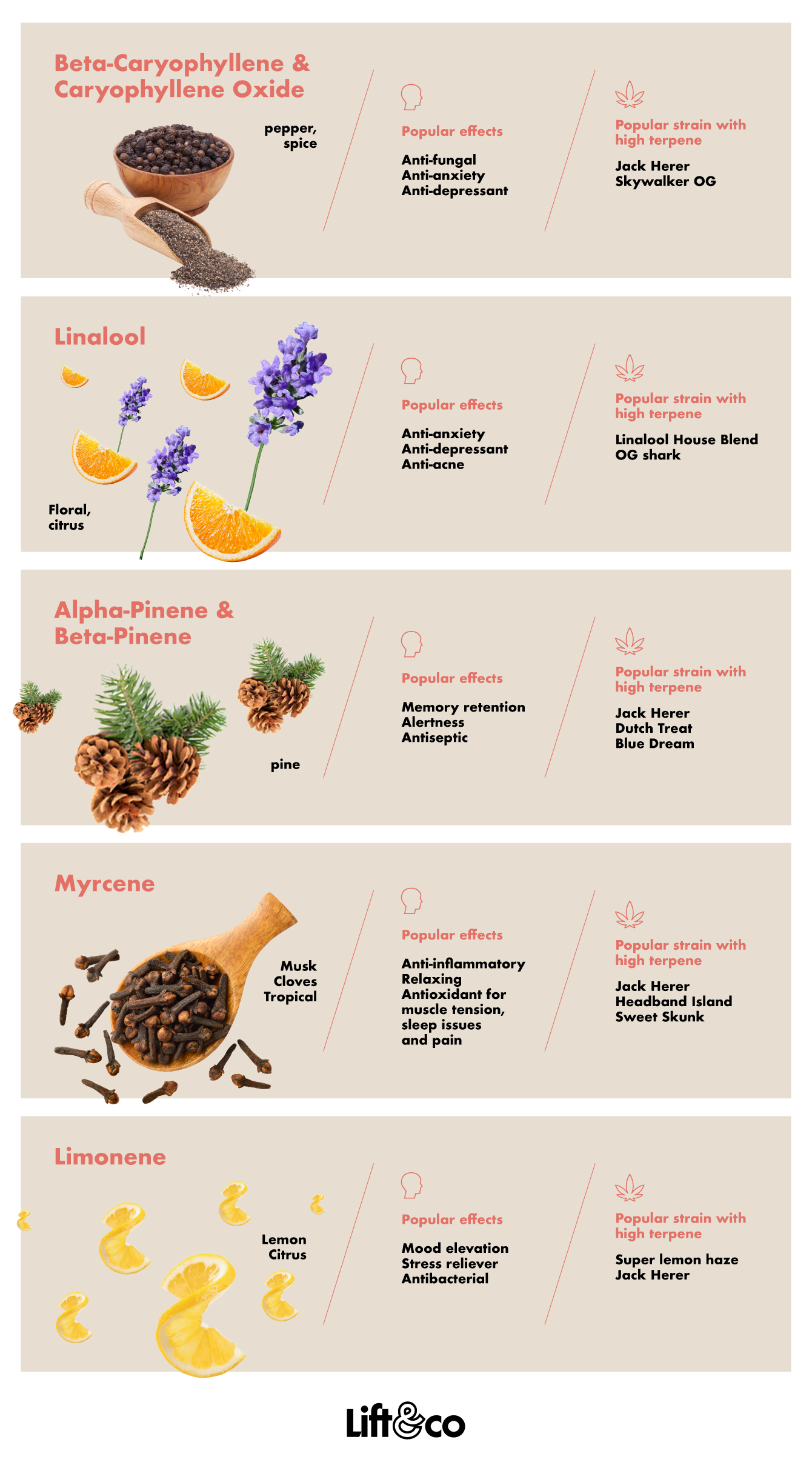 Beta-Caryophyllene & Caryophyllene Oxide

pepper, spice

Popular effects

Anti-fungal
Anti-anxiety
Anti-depressant

Popular strain with high terpene

Jack Herer
Skywalker OG

Linalool

Floral, citrus

Popular effects

Anti-anxiety
Anti-depressant
Anti-acne

Popular strain with high terpene

Linalool House Blend
OG shark

Alpha-Pinene & Beta-Pinene

pine

Popular effects

Memory retention
Alertness
Antiseptic

Popular strain with high terpene

Jack Herer
Dutch Treat
Blue Dream

Myrcene

Musk
Cloves
Tropical

Popular effects

Anti-inflammatory
Relaxing
Antioxidant for muscle tension, sleep issues and pain

Popular strain with high terpene

Jack Herer
Headband Island
Sweet Skunk

Limonene

Lemon
Citrus

Popular effects

Mood elevation
Stress reliever
Antibacterial

Popular strain with high terpene

Super lemon haze
Jack Herer

Lift&co