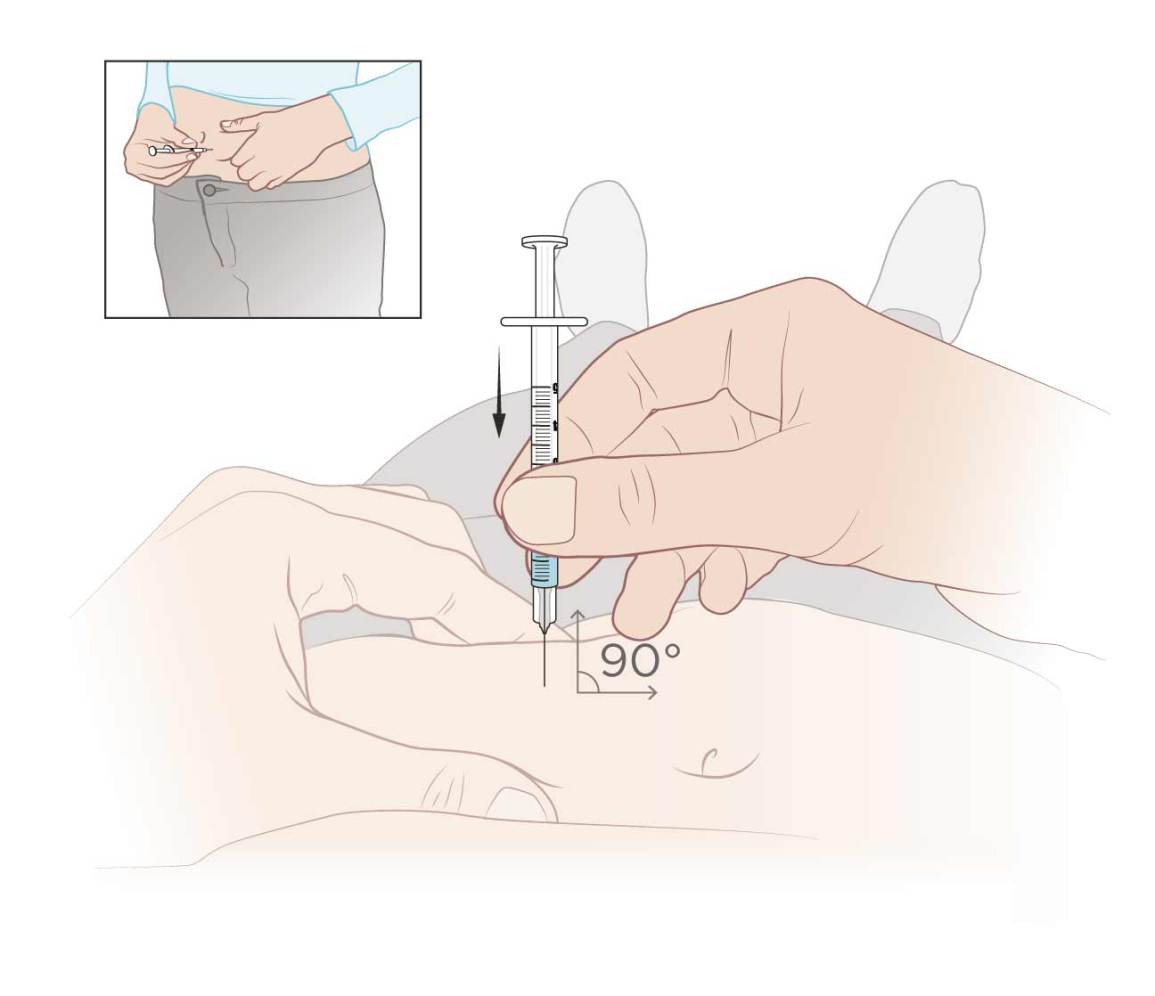 90°