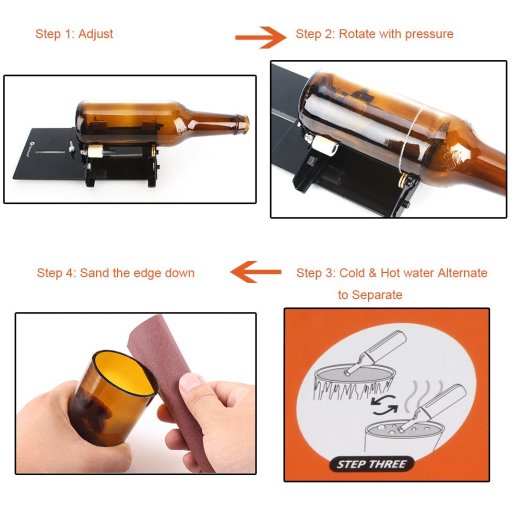 Step 1: Adjust

Step 2: Rotate with pressure

Step 4: Sand the edge down

Step 3: Cold & Hot water Alternate to Separate

STEP THREE