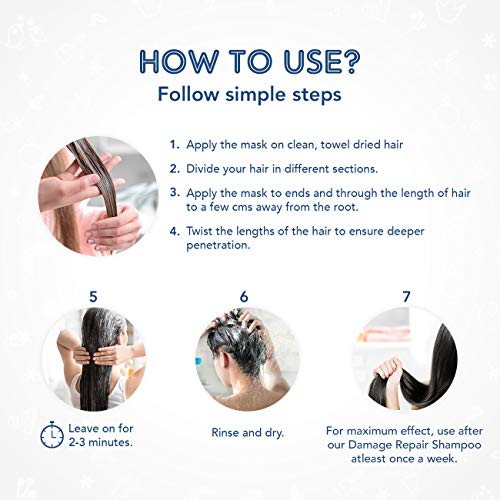 HOW TO USE?
Follow simple steps

1. Apply the mask on clean, towel dried hair
2. Divide your hair in different sections.
3. Apply the mask to ends and through the length of hair to a few cms away from the root.
4. Twist the lengths of the hair to ensure deeper penetration.

5
Leave on for 2-3 minutes.

6
Rinse and dry.

7
For maximum effect, use after our Damage Repair Shampoo atleast once a week.