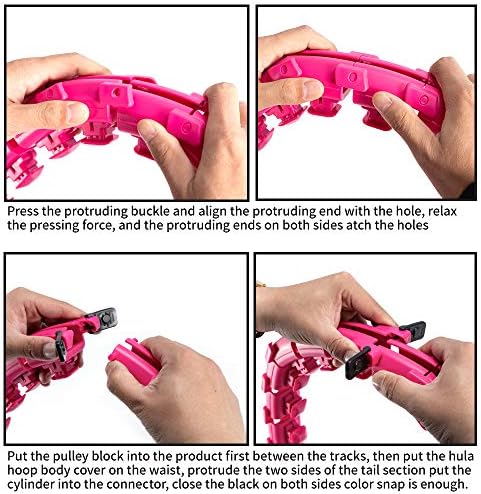 Press the protruding buckle and align the protruding end with the hole, relax the pressing force, and the protruding ends on both sides atch the holes

Put the pulley block into the product first between the tracks, then put the hula hoop body cover on the waist, protrude the two sides of the tail section put the cylinder into the connector, close the black on both sides color snap is enough.