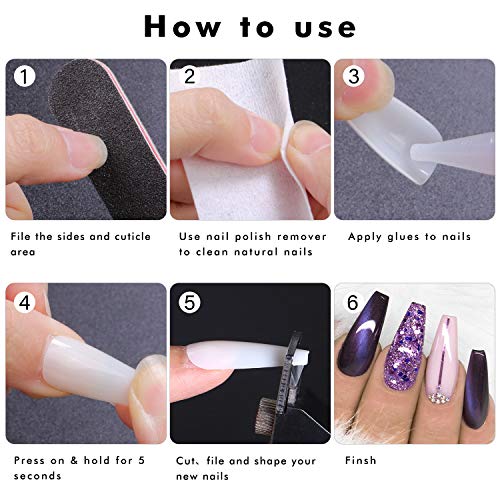 How to use

1

File the sides and cuticle area

2

Use nail polish remover to clean natural nails

3

Apply glues to nails

4

Press on & hold for 5 seconds

5

Cut、file and shape your new nails

6

Finsh