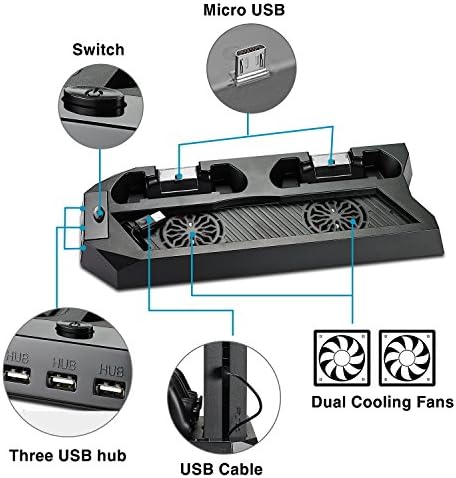 Micro USB

Switch

HUB HUB HUB

Three USB hub

USB Cable

Dual Cooling Fans