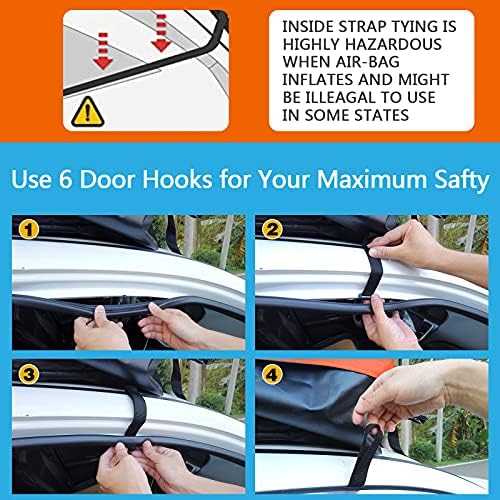 INSIDE STRAP TYING IS HIGHLY HAZARDOUS WHEN AIR-BAG INFLATES AND MIGHT BE ILLEAGAL TO USE IN SOME STATES

Use 6 Door Hooks for Your Maximum Safty

1

2

3

4