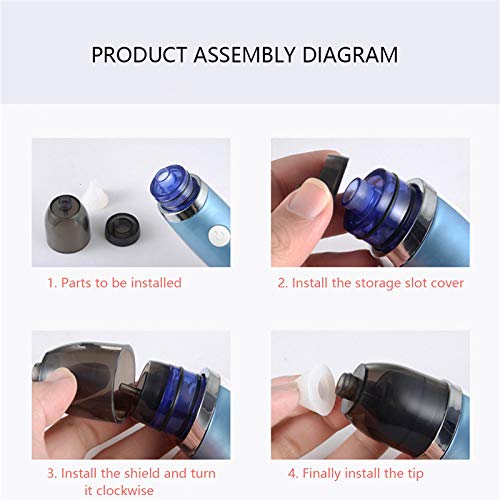 PRODUCT ASSEMBLY DIAGRAM

1. Parts to be installed

2. Install the storage slot cover

3. Install the shield and turn it clockwise

4. Finally install the tip