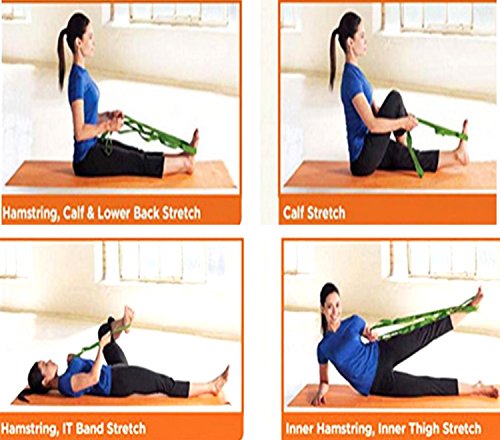 Hamstring, Calf & Lower Back Stretch

Calf Stretch

Hamstring, IT Band Stretch

Inner Hamstring, Inner Thigh Stretch