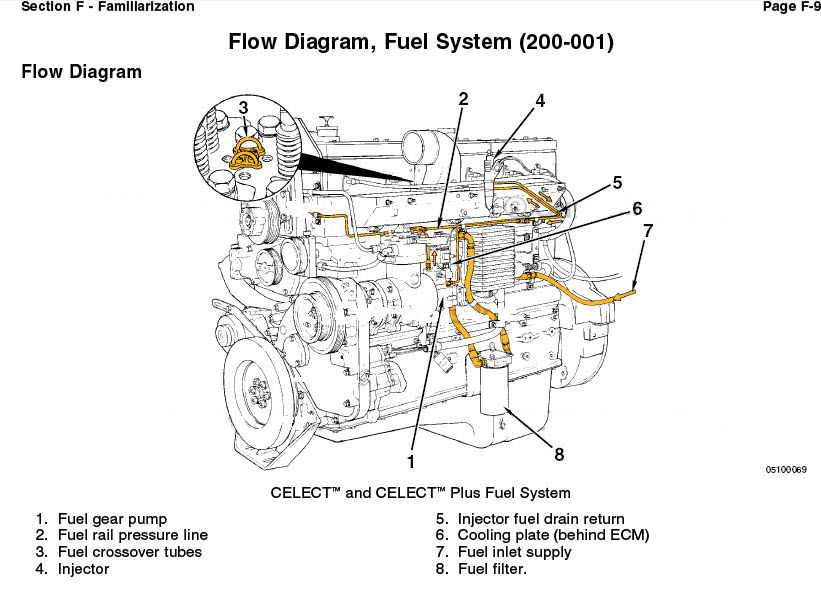 Section F - Familiarization

Page F-9

Flow Diagram, Fuel System (200-001)

Flow Diagram

3

2

4

5

6

7

1

8

05100069

CELECT™ and CELECT™ Plus Fuel System

1. Fuel gear pump
2. Fuel rail pressure line
3. Fuel crossover tubes
4. Injector

5. Injector fuel drain return
6. Cooling plate (behind ECM)
7. Fuel inlet supply
8. Fuel filter.