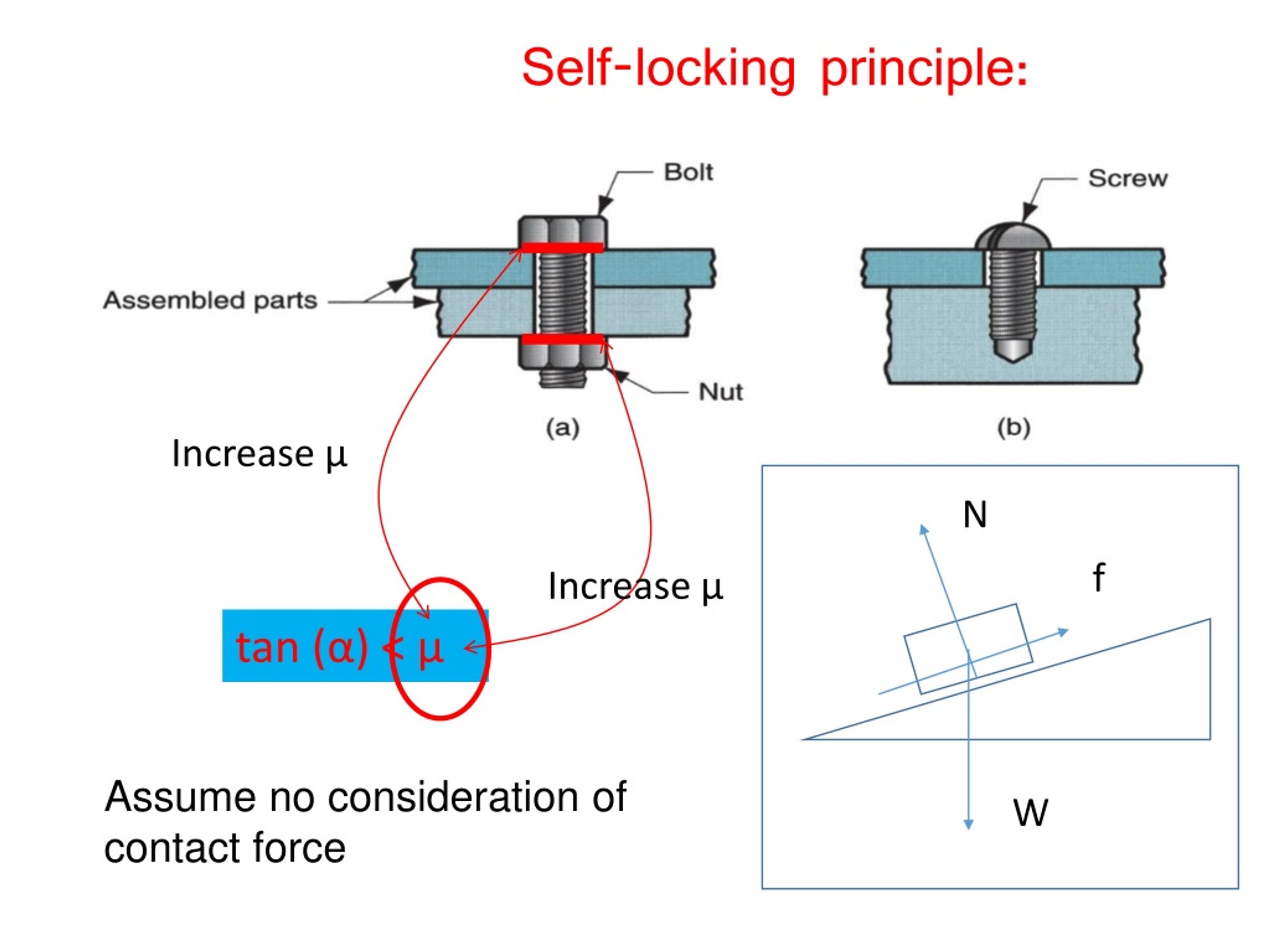 Self-locking principle:

Bolt

Screw

Assembled parts

Nut

(a)

(b)

Increase μ

Increase μ

$\tan(\alpha) < \mu$

N

f

W

Assume no consideration of contact force