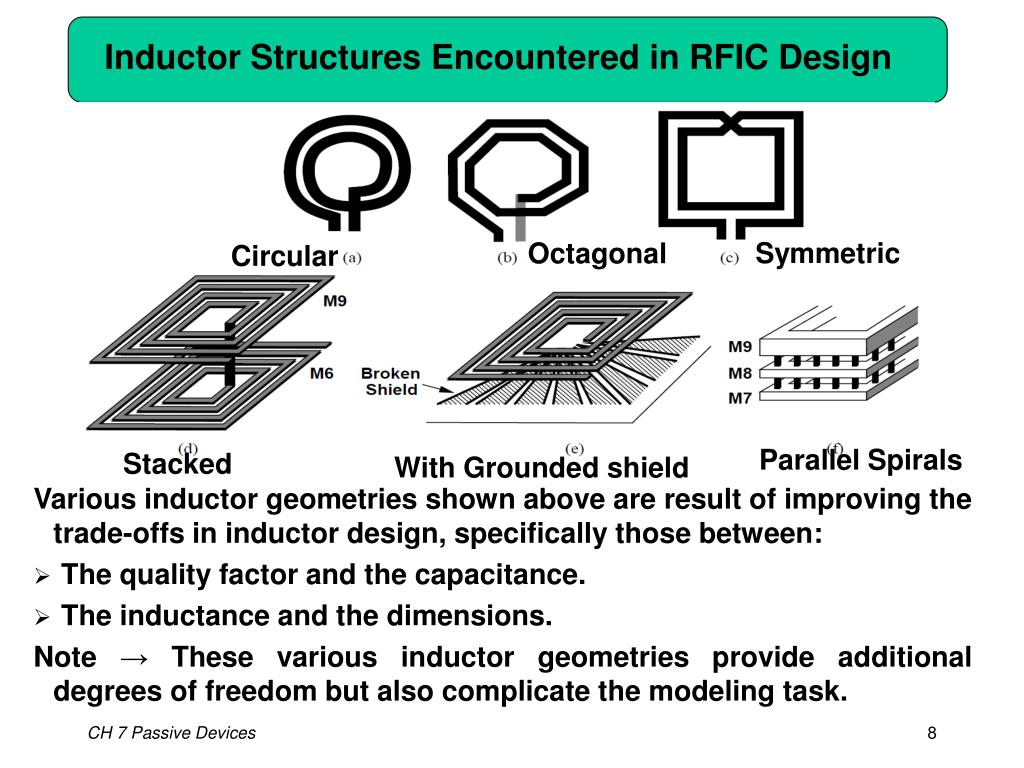 Inductor Structures Encountered in RFIC Design

Circular (a)

(b) Octagonal

(c) Symmetric

M9

M6

Broken Shield

M9
M8
M7

(d)
Stacked

(e)
With Grounded shield

(f)
Parallel Spirals

Various inductor geometries shown above are result of improving the trade-offs in inductor design, specifically those between:

➢ The quality factor and the capacitance.

➢ The inductance and the dimensions.

Note → These various inductor geometries provide additional degrees of freedom but also complicate the modeling task.

CH 7 Passive Devices

8