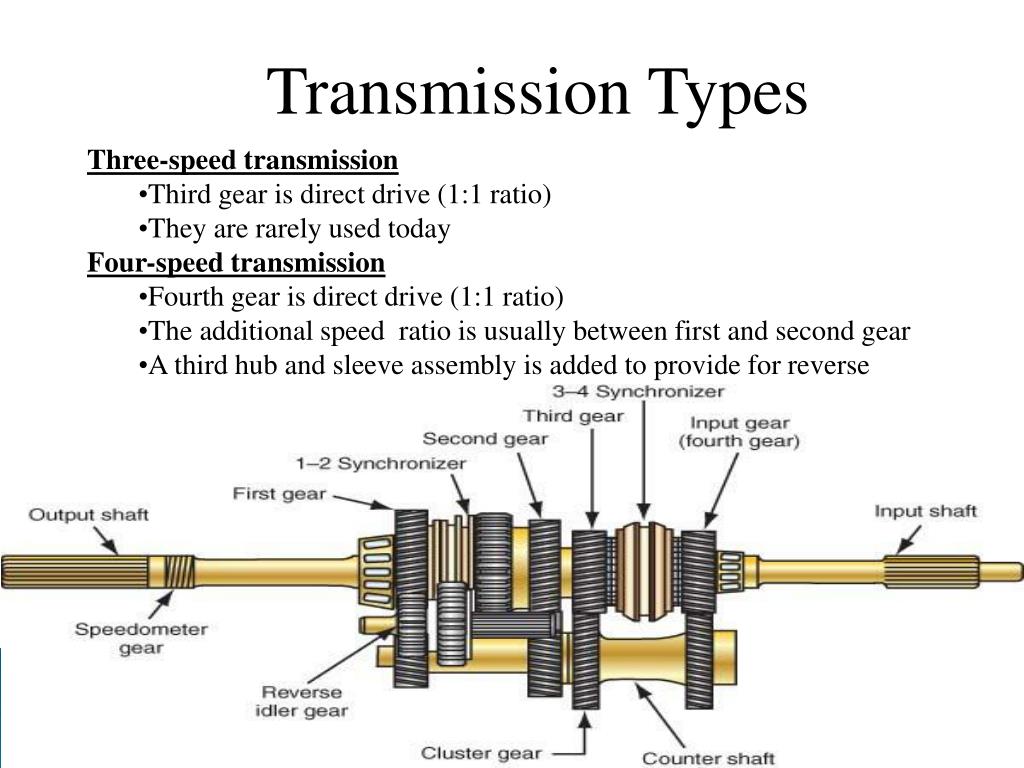 Transmission Types

Three-speed transmission

•Third gear is direct drive (1:1 ratio)

•They are rarely used today

Four-speed transmission

•Fourth gear is direct drive (1:1 ratio)

•The additional speed ratio is usually between first and second gear

•A third hub and sleeve assembly is added to provide for reverse

3–4 Synchronizer

Third gear

Second gear

Input gear (fourth gear)

1–2 Synchronizer

First gear

Output shaft

Input shaft

Speedometer gear

Reverse idler gear

Cluster gear

Counter shaft