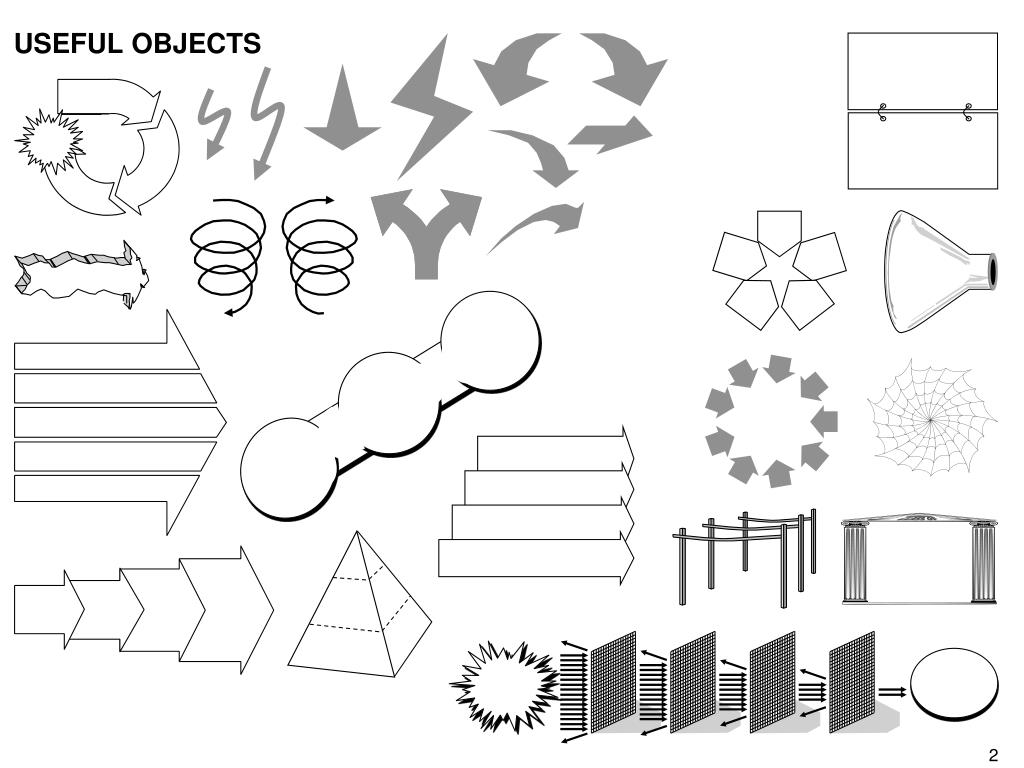 USEFUL OBJECTS

2