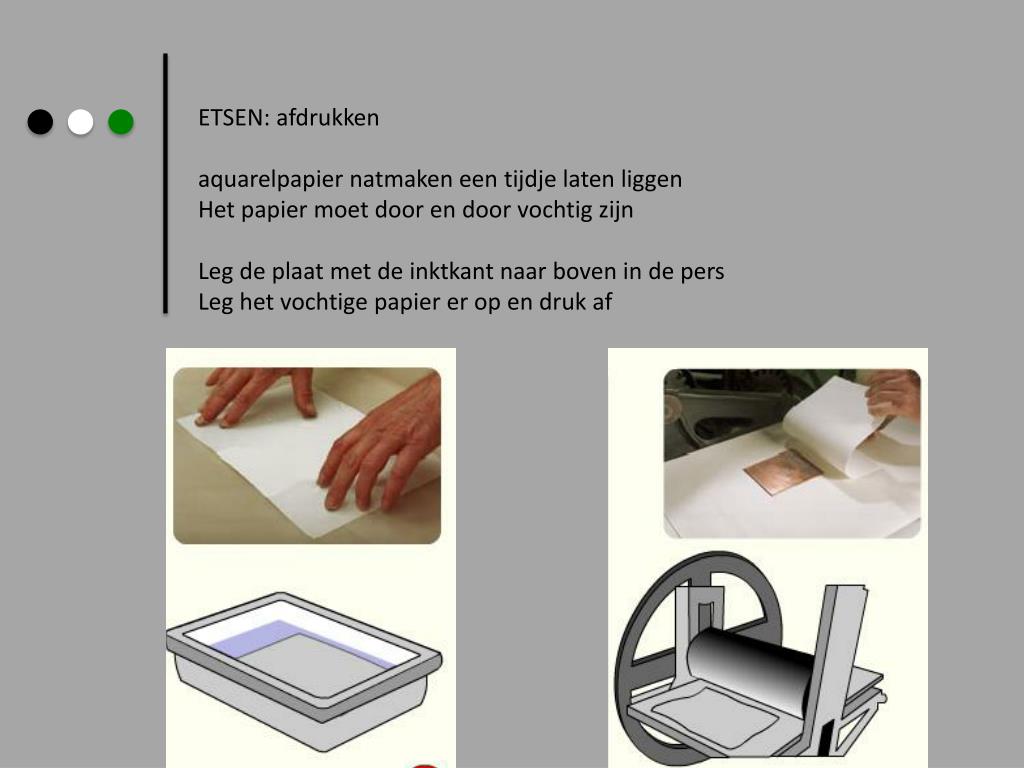 ETSEN: afdrukken

aquarelpapier natmaken een tijdje laten liggen
Het papier moet door en door vochtig zijn

Leg de plaat met de inktkant naar boven in de pers
Leg het vochtige papier er op en druk af