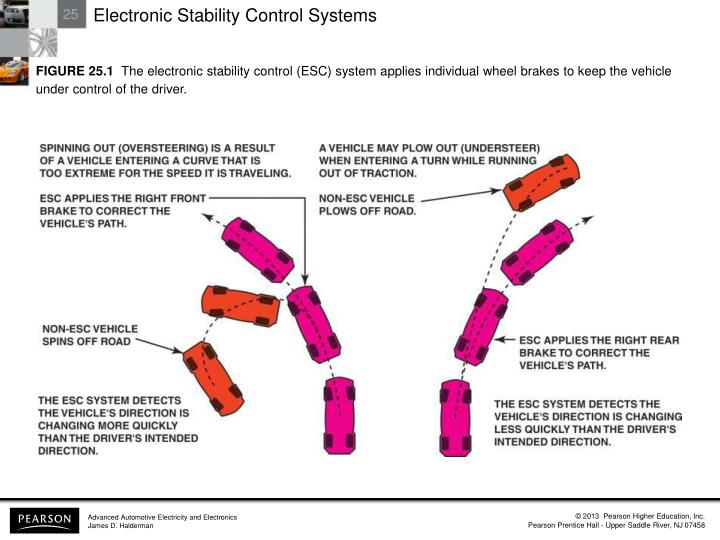 25 Electronic Stability Control Systems

FIGURE 25.1 The electronic stability control (ESC) system applies individual wheel brakes to keep the vehicle under control of the driver.

SPINNING OUT (OVERSTEERING) IS A RESULT OF A VEHICLE ENTERING A CURVE THAT IS TOO EXTREME FOR THE SPEED IT IS TRAVELING.

ESC APPLIES THE RIGHT FRONT BRAKE TO CORRECT THE VEHICLE'S PATH.

NON-ESC VEHICLE SPINS OFF ROAD

THE ESC SYSTEM DETECTS THE VEHICLE'S DIRECTION IS CHANGING MORE QUICKLY THAN THE DRIVER'S INTENDED DIRECTION.

A VEHICLE MAY PLOW OUT (UNDERSTEER) WHEN ENTERING A TURN WHILE RUNNING OUT OF TRACTION.

NON-ESC VEHICLE PLOWS OFF ROAD.

ESC APPLIES THE RIGHT REAR BRAKE TO CORRECT THE VEHICLE'S PATH.

THE ESC SYSTEM DETECTS THE VEHICLE'S DIRECTION IS CHANGING LESS QUICKLY THAN THE DRIVER'S INTENDED DIRECTION.

PEARSON

Advanced Automotive Electricity and Electronics
James D. Halderman

© 2013 Pearson Higher Education, Inc.
Pearson Prentice Hall - Upper Saddle River, NJ 07458