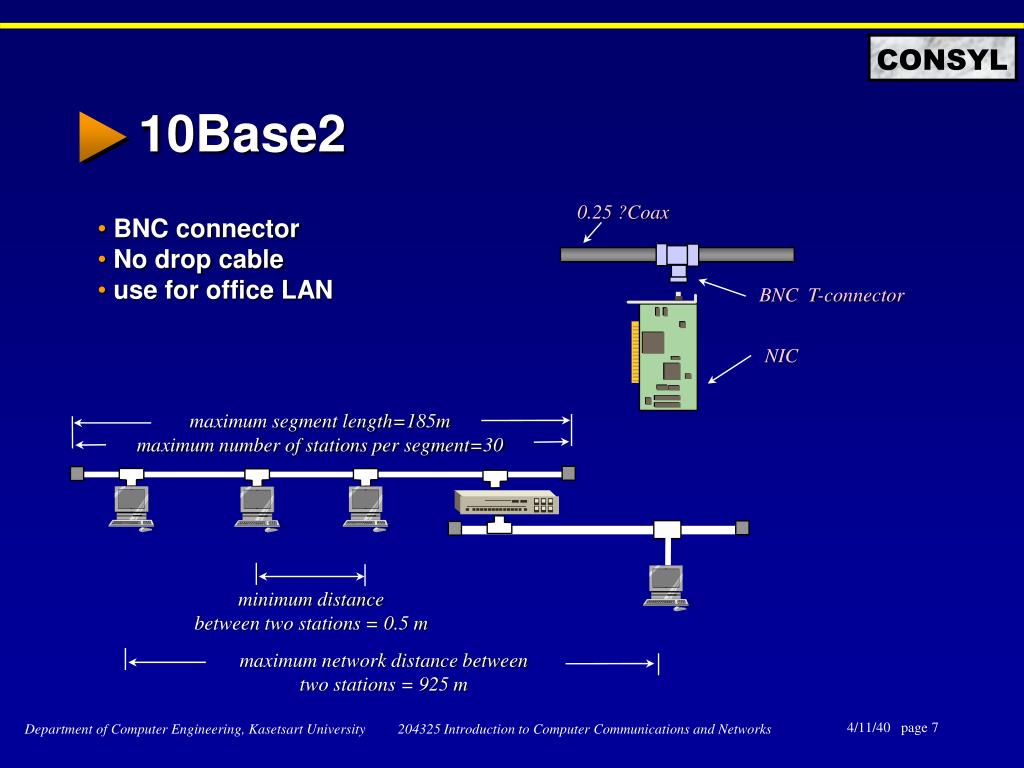 CONSYL

10Base2

• BNC connector
• No drop cable
• use for office LAN

0.25 ?Coax

BNC T-connector

NIC

maximum segment length=185m
maximum number of stations per segment=30

minimum distance
between two stations = 0.5 m

maximum network distance between
two stations = 925 m

Department of Computer Engineering, Kasetsart University 204325 Introduction to Computer Communications and Networks 4/11/40 page 7