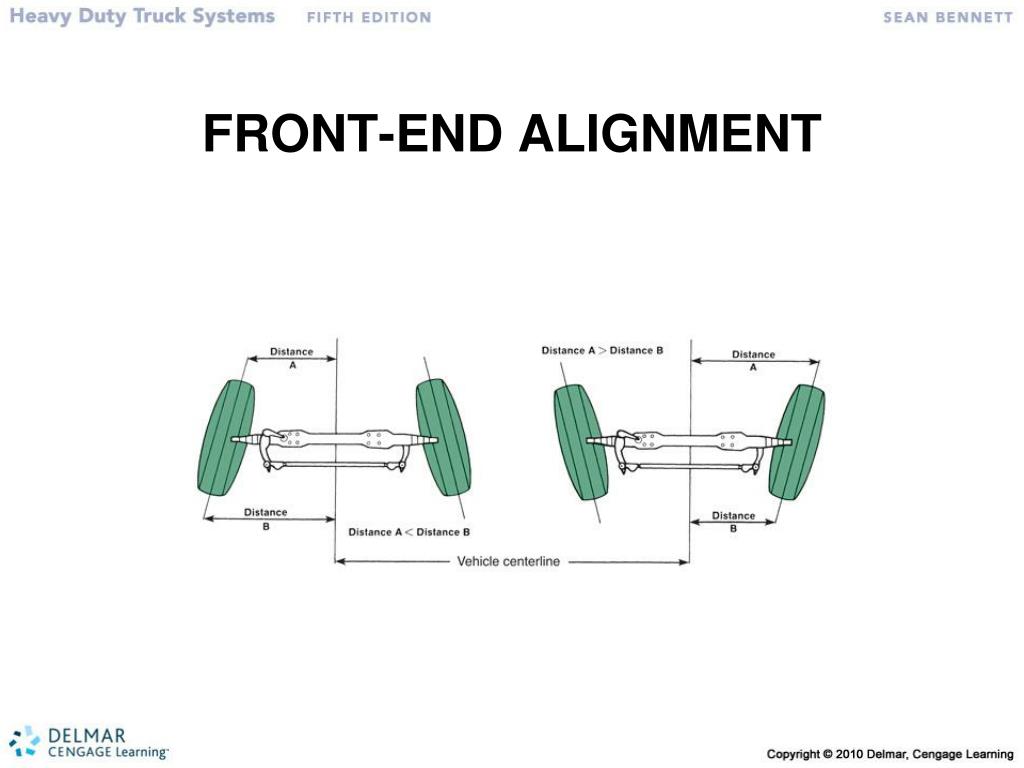 Heavy Duty Truck Systems FIFTH EDITION SEAN BENNETT

FRONT-END ALIGNMENT

Distance A

Distance B

Distance A < Distance B

Distance A > Distance B

Distance A

Distance B

Vehicle centerline

DELMAR CENGAGE Learning

Copyright © 2010 Delmar, Cengage Learning