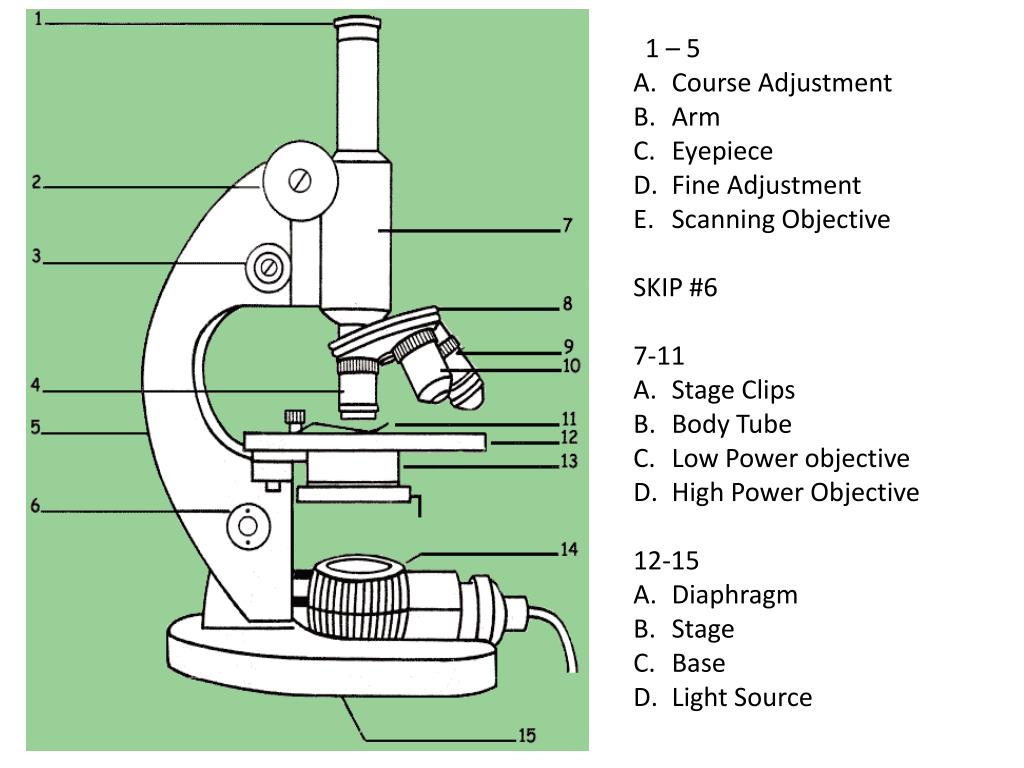 1
2
3
4
5
6
7
8
9
10
11
12
13
14
15

1 – 5
A. Course Adjustment
B. Arm
C. Eyepiece
D. Fine Adjustment
E. Scanning Objective

SKIP #6

7-11
A. Stage Clips
B. Body Tube
C. Low Power objective
D. High Power Objective

12-15
A. Diaphragm
B. Stage
C. Base
D. Light Source