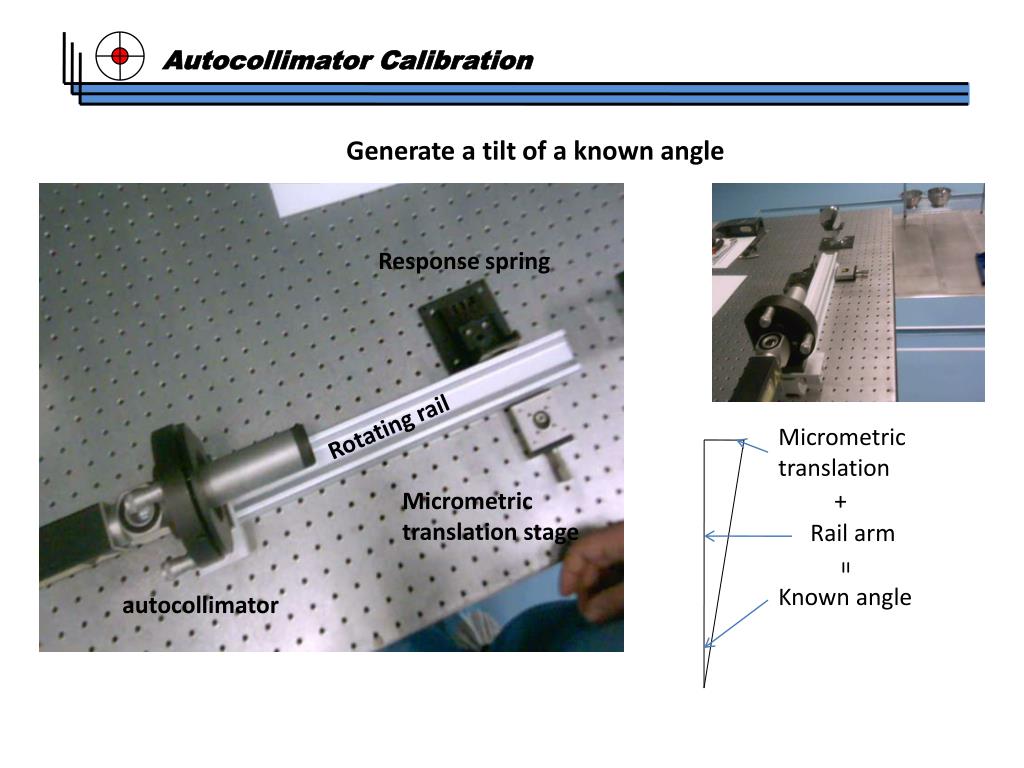 Autocollimator Calibration

Generate a tilt of a known angle

Response spring

Rotating rail

Micrometric translation stage

autocollimator

Micrometric translation
+
Rail arm
=
Known angle