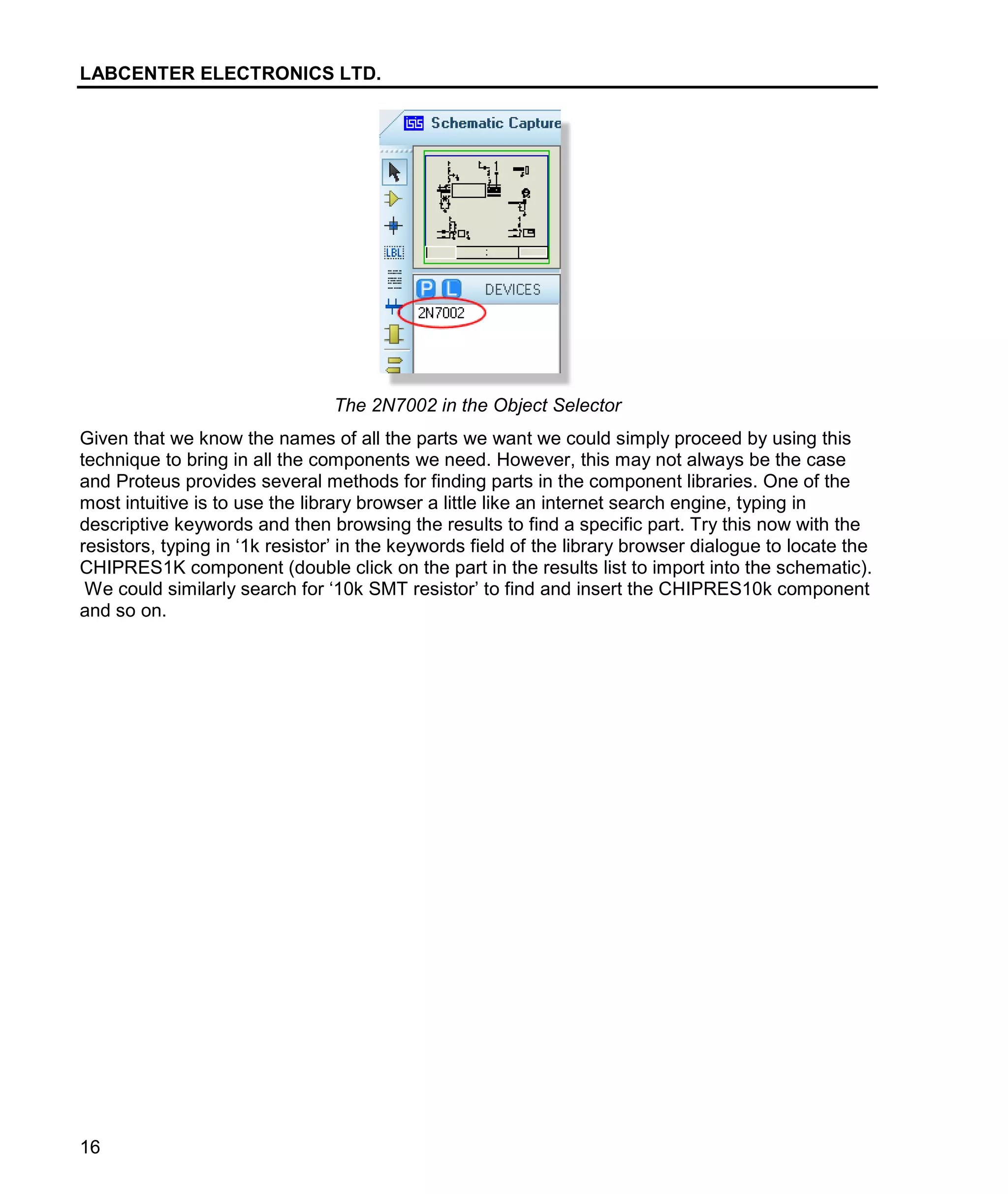 LABCENTER ELECTRONICS LTD.

ISIS Schematic Capture

LBL

P L DEVICES

2N7002

The 2N7002 in the Object Selector

Given that we know the names of all the parts we want we could simply proceed by using this technique to bring in all the components we need. However, this may not always be the case and Proteus provides several methods for finding parts in the component libraries. One of the most intuitive is to use the library browser a little like an internet search engine, typing in descriptive keywords and then browsing the results to find a specific part. Try this now with the resistors, typing in ‘1k resistor’ in the keywords field of the library browser dialogue to locate the CHIPRES1K component (double click on the part in the results list to import into the schematic). We could similarly search for ‘10k SMT resistor’ to find and insert the CHIPRES10k component and so on.

16