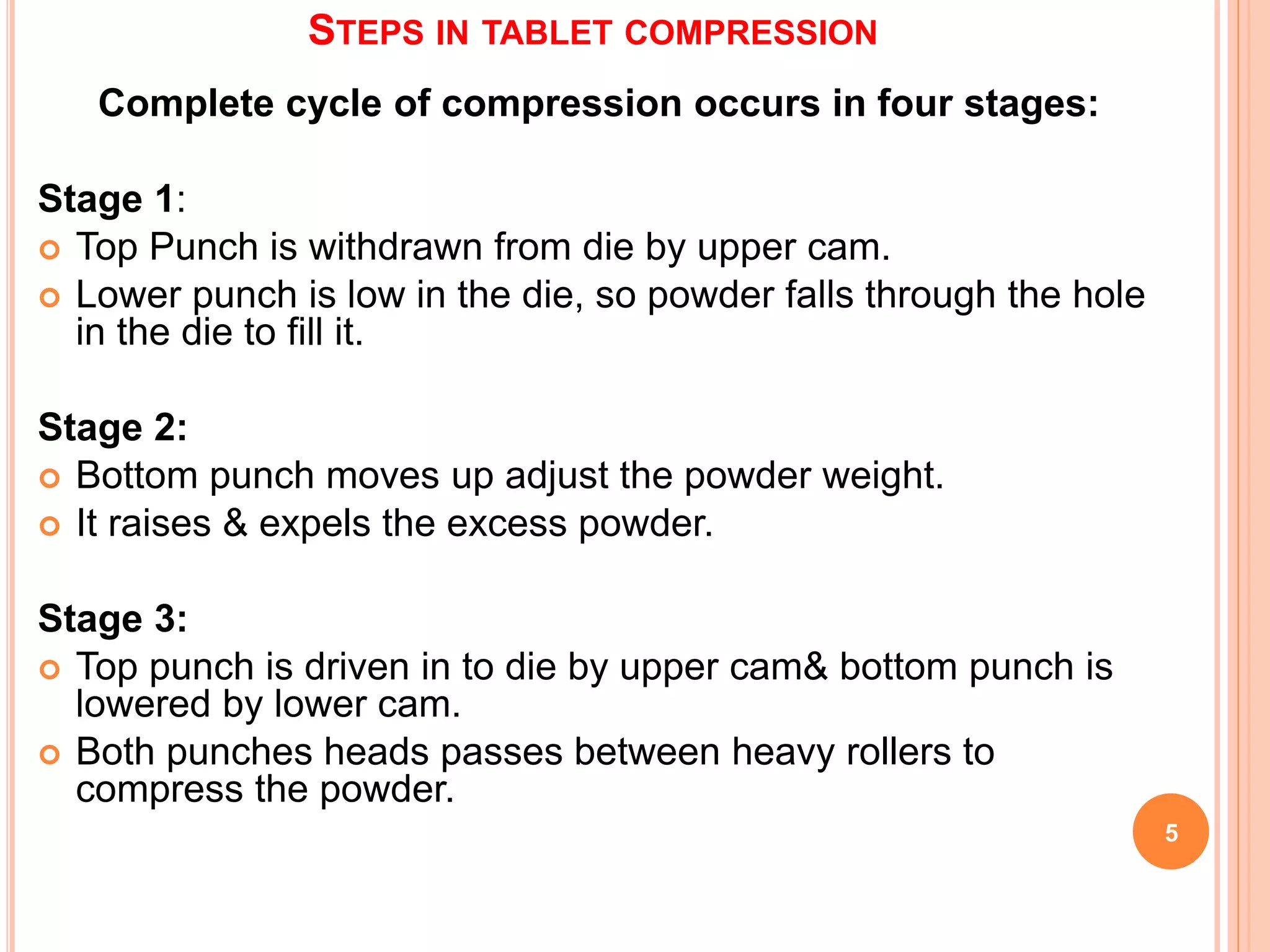 STEPS IN TABLET COMPRESSION

Complete cycle of compression occurs in four stages:

Stage 1:
Top Punch is withdrawn from die by upper cam.
Lower punch is low in the die, so powder falls through the hole in the die to fill it.

Stage 2:
Bottom punch moves up adjust the powder weight.
It raises & expels the excess powder.

Stage 3:
Top punch is driven in to die by upper cam& bottom punch is lowered by lower cam.
Both punches heads passes between heavy rollers to compress the powder.

5