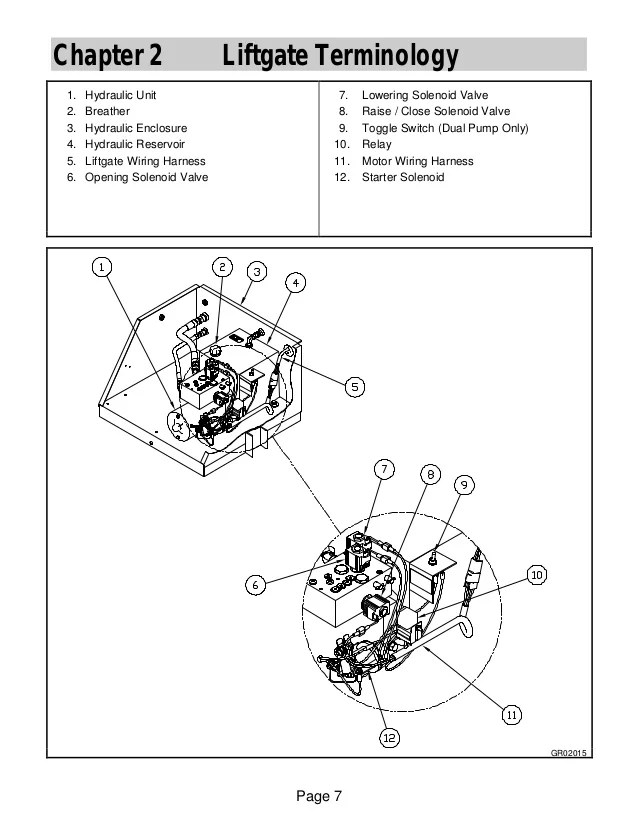 Chapter 2 Liftgate Terminology

1. Hydraulic Unit
2. Breather
3. Hydraulic Enclosure
4. Hydraulic Reservoir
5. Liftgate Wiring Harness
6. Opening Solenoid Valve

7. Lowering Solenoid Valve
8. Raise / Close Solenoid Valve
9. Toggle Switch (Dual Pump Only)
10. Relay
11. Motor Wiring Harness
12. Starter Solenoid

1
2
3
4
5
7
8
9
6
10
11
12

GR02015

Page 7