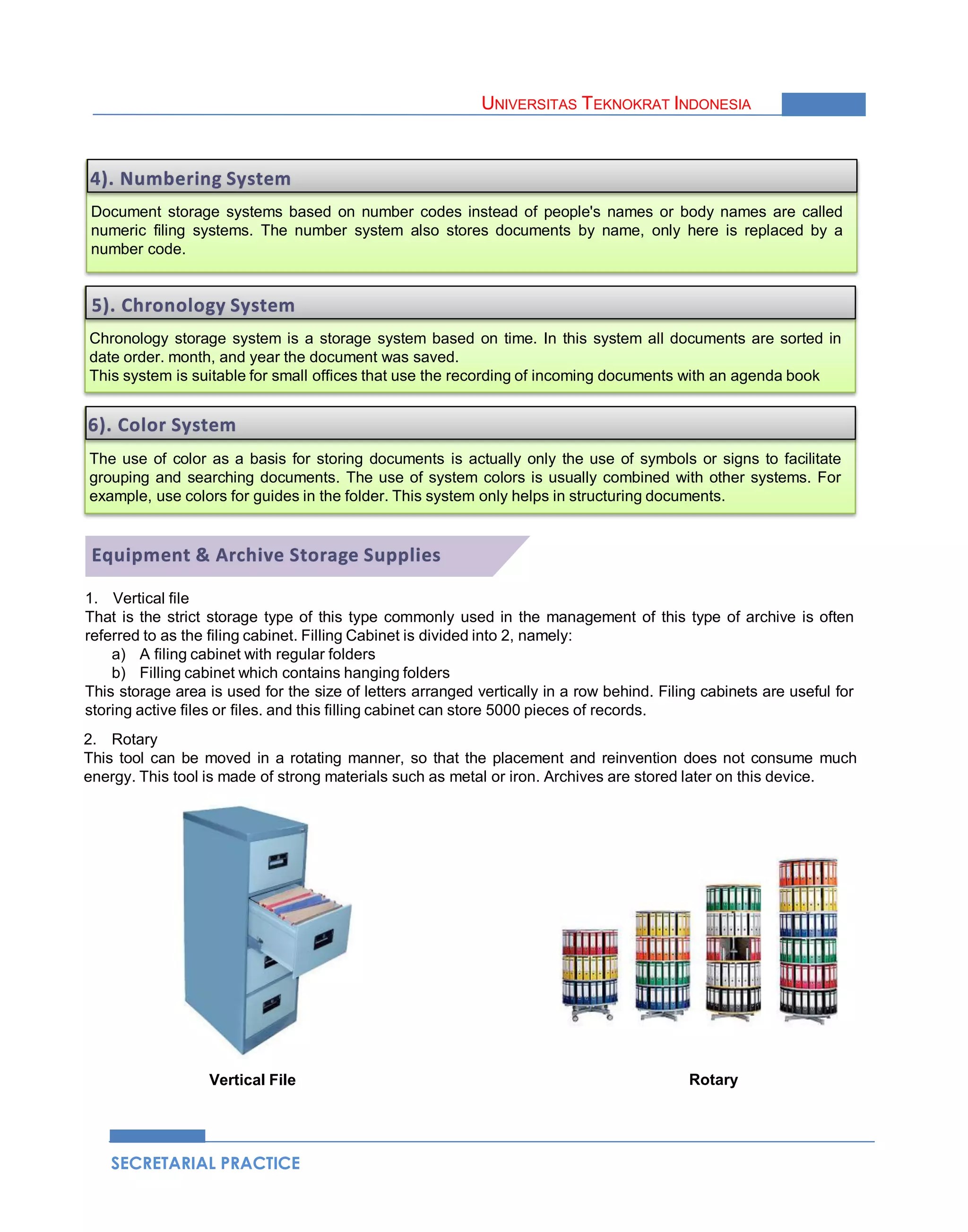 UNIVERSITAS TEKNOKRAT INDONESIA

4). Numbering System

Document storage systems based on number codes instead of people's names or body names are called numeric filing systems. The number system also stores documents by name, only here is replaced by a number code.

5). Chronology System

Chronology storage system is a storage system based on time. In this system all documents are sorted in date order. month, and year the document was saved.
This system is suitable for small offices that use the recording of incoming documents with an agenda book

6). Color System

The use of color as a basis for storing documents is actually only the use of symbols or signs to facilitate grouping and searching documents. The use of system colors is usually combined with other systems. For example, use colors for guides in the folder. This system only helps in structuring documents.

Equipment & Archive Storage Supplies

1. Vertical file
That is the strict storage type of this type commonly used in the management of this type of archive is often referred to as the filing cabinet. Filling Cabinet is divided into 2, namely:
a) A filing cabinet with regular folders
b) Filling cabinet which contains hanging folders
This storage area is used for the size of letters arranged vertically in a row behind. Filing cabinets are useful for storing active files or files. and this filling cabinet can store 5000 pieces of records.

2. Rotary
This tool can be moved in a rotating manner, so that the placement and reinvention does not consume much energy. This tool is made of strong materials such as metal or iron. Archives are stored later on this device.

Vertical File

Rotary

SECRETARIAL PRACTICE