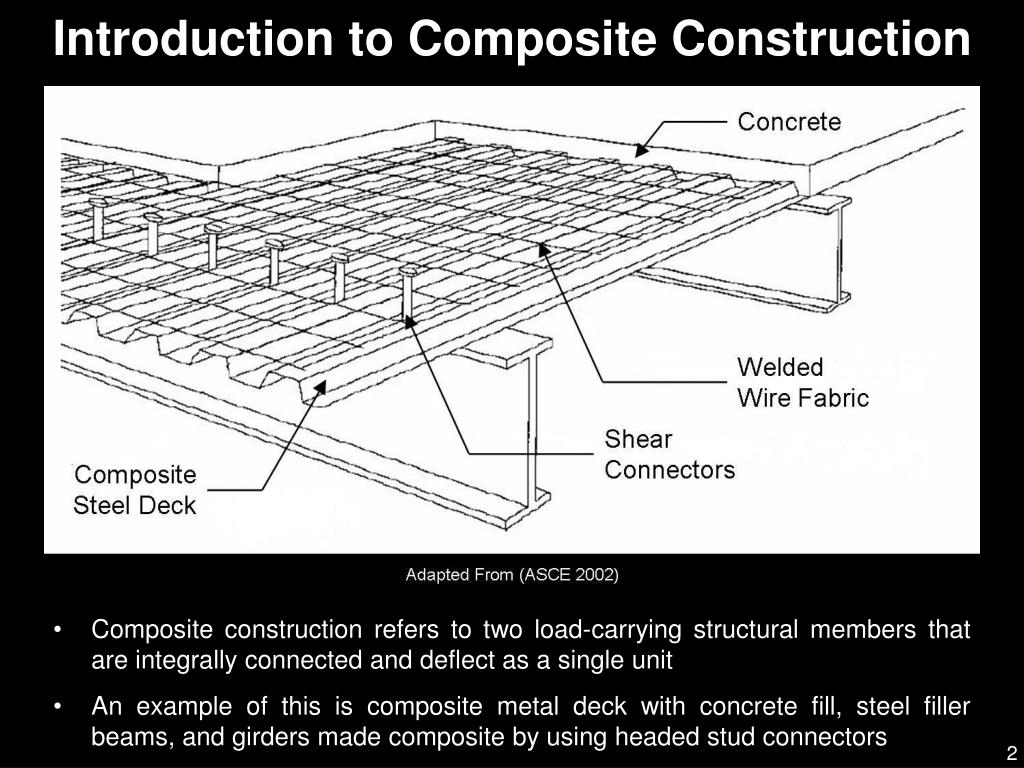 Introduction to Composite Construction

Concrete

Welded Wire Fabric

Shear Connectors

Composite Steel Deck

Adapted From (ASCE 2002)

• Composite construction refers to two load-carrying structural members that are integrally connected and deflect as a single unit

• An example of this is composite metal deck with concrete fill, steel filler beams, and girders made composite by using headed stud connectors

2