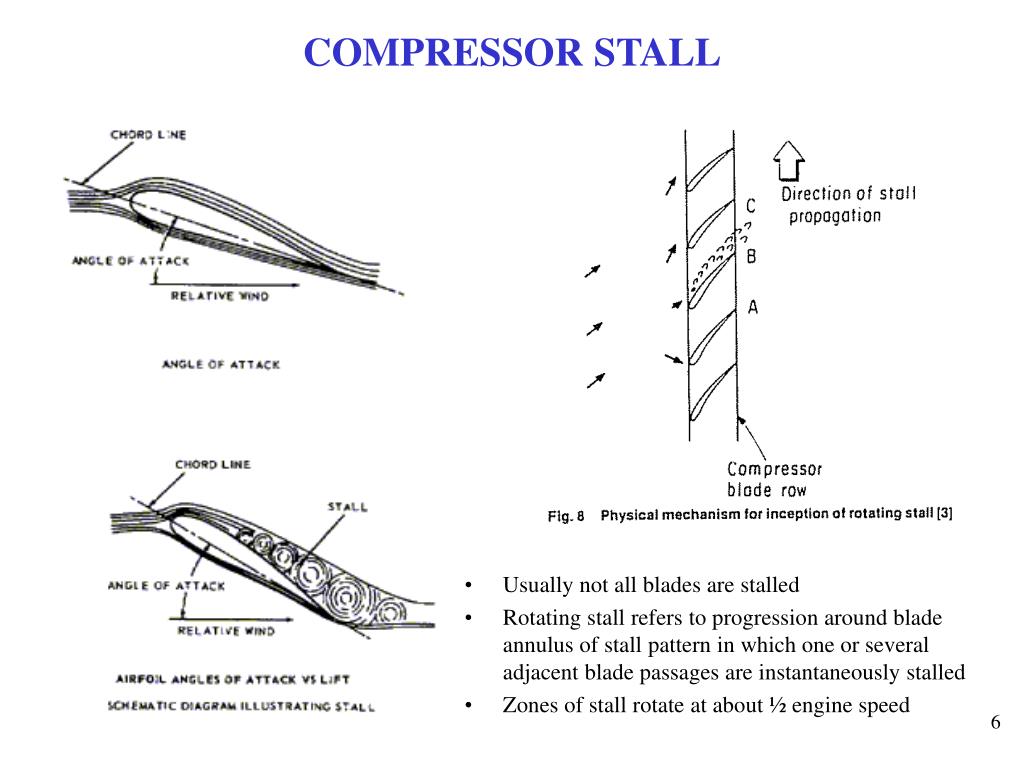 COMPRESSOR STALL

CHORD LINE

ANGLE OF ATTACK

RELATIVE WIND

ANGLE OF ATTACK

CHORD LINE

STALL

ANGLE OF ATTACK

RELATIVE WIND

AIRFOIL ANGLES OF ATTACK VS LIFT

SCHEMATIC DIAGRAM ILLUSTRATING STALL

Direction of stall propagation

C

B

A

Compressor blade row

Fig. 8 Physical mechanism for inception of rotating stall [3]

• Usually not all blades are stalled
• Rotating stall refers to progression around blade annulus of stall pattern in which one or several adjacent blade passages are instantaneously stalled
• Zones of stall rotate at about ½ engine speed

6