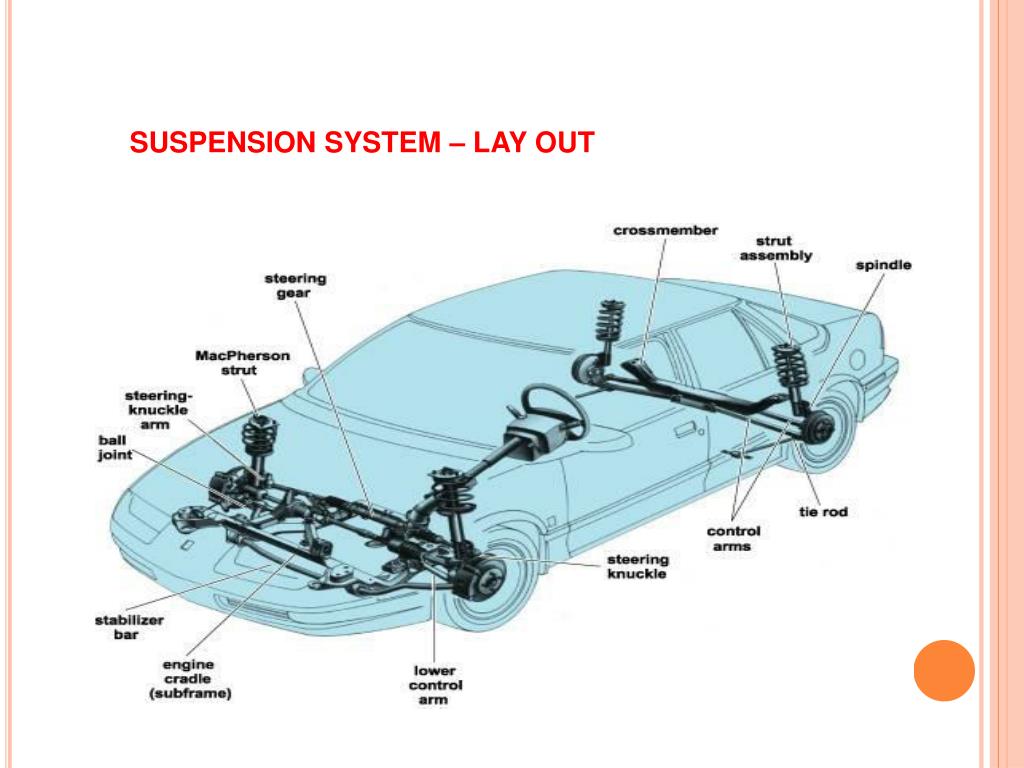 SUSPENSION SYSTEM – LAY OUT

crossmember

strut assembly

spindle

steering gear

MacPherson strut

steering-knuckle arm

ball joint

tie rod

control arms

steering knuckle

stabilizer bar

engine cradle (subframe)

lower control arm