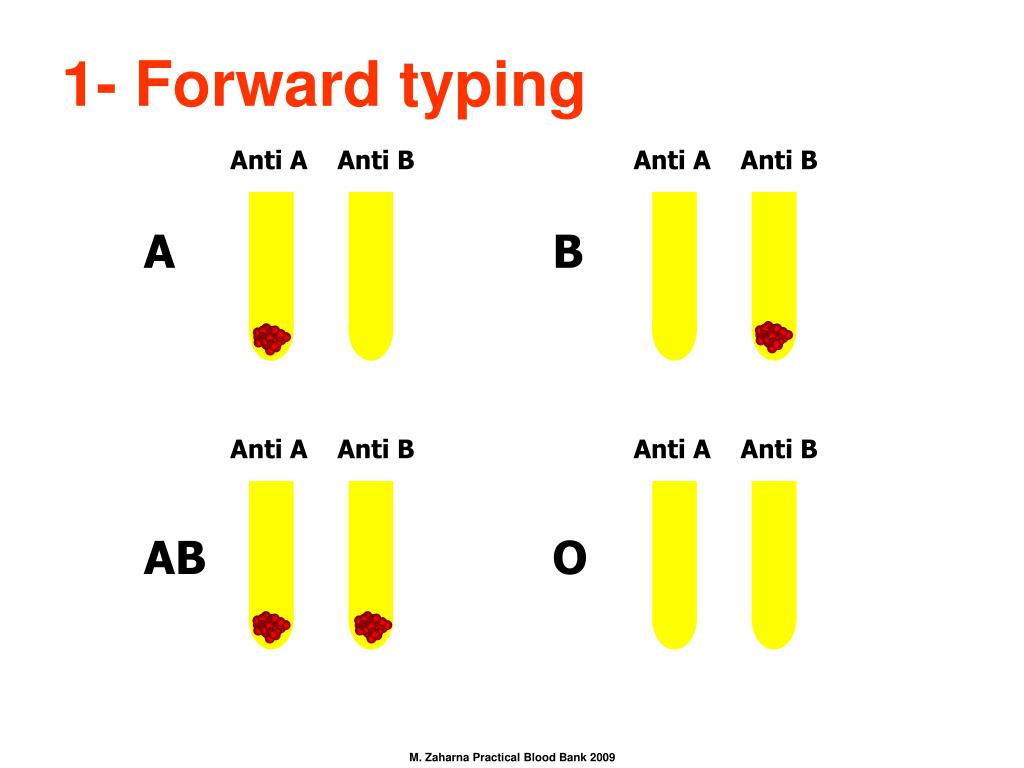 1- Forward typing

Anti A Anti B

A

Anti A Anti B

B

Anti A Anti B

AB

Anti A Anti B

O

M. Zaharna Practical Blood Bank 2009