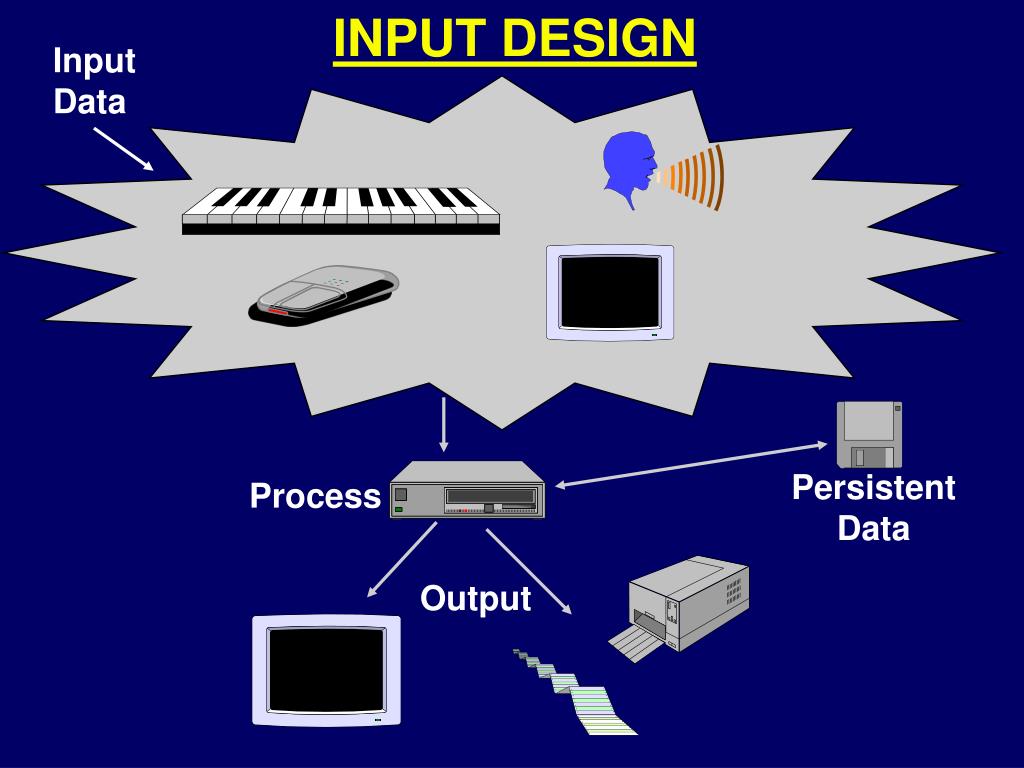 INPUT DESIGN

Input Data

Process

Persistent Data

Output