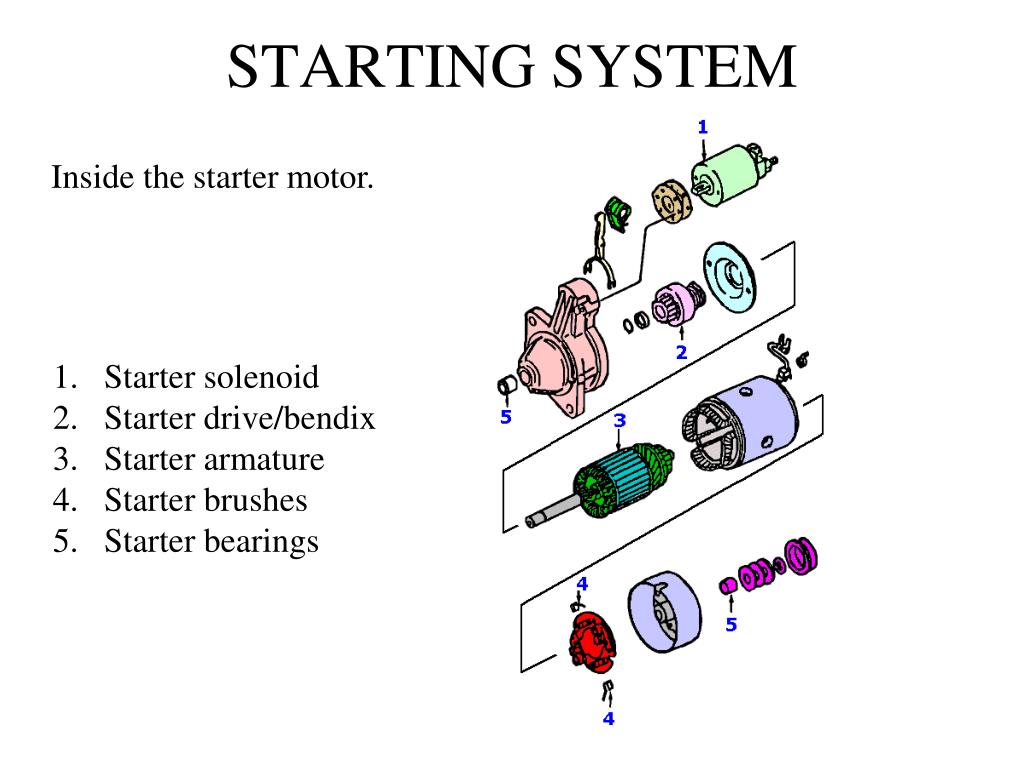 STARTING SYSTEM

Inside the starter motor.

1. Starter solenoid
2. Starter drive/bendix
3. Starter armature
4. Starter brushes
5. Starter bearings

1
2
5
3
4
5
4